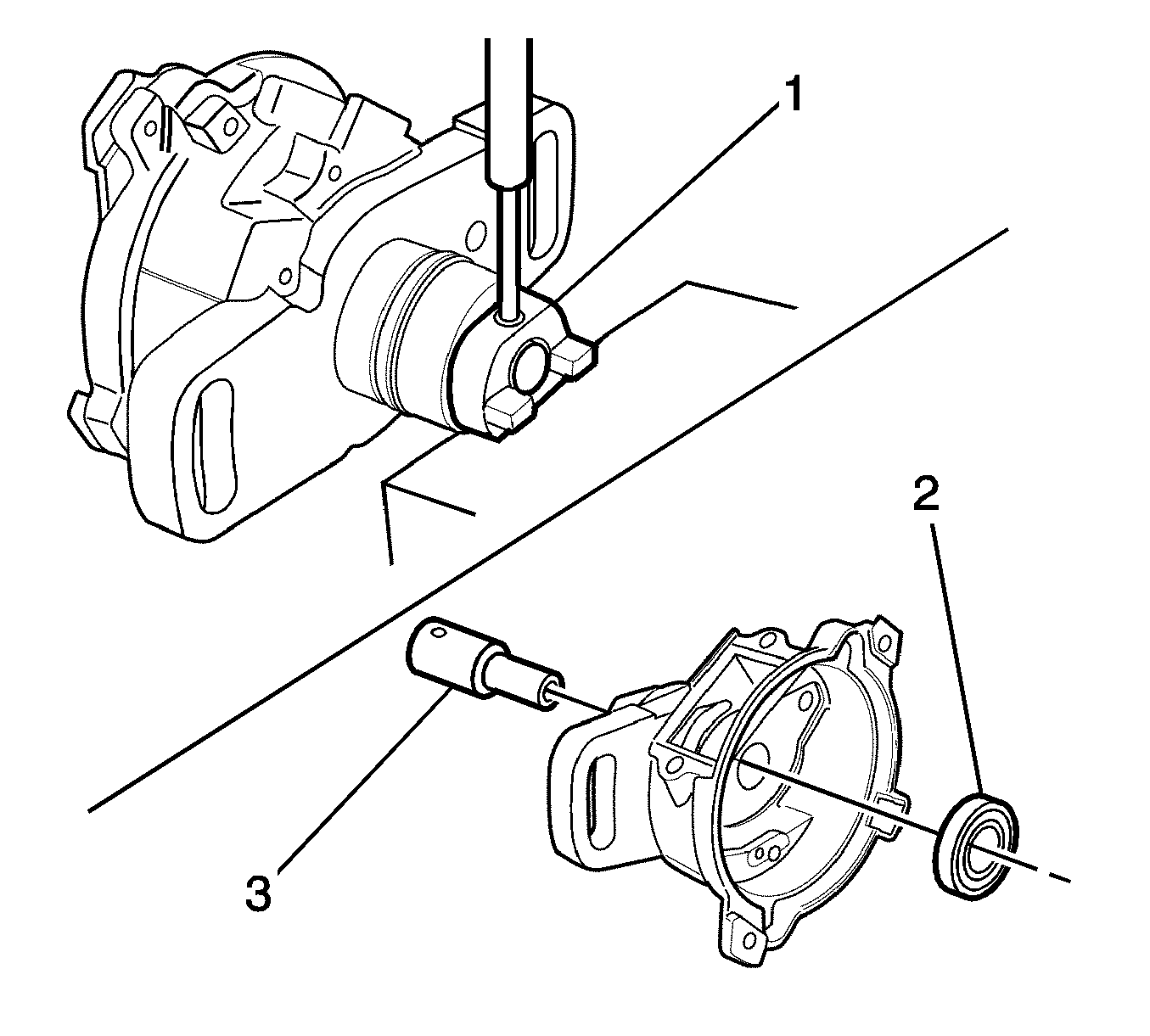 1
2
3