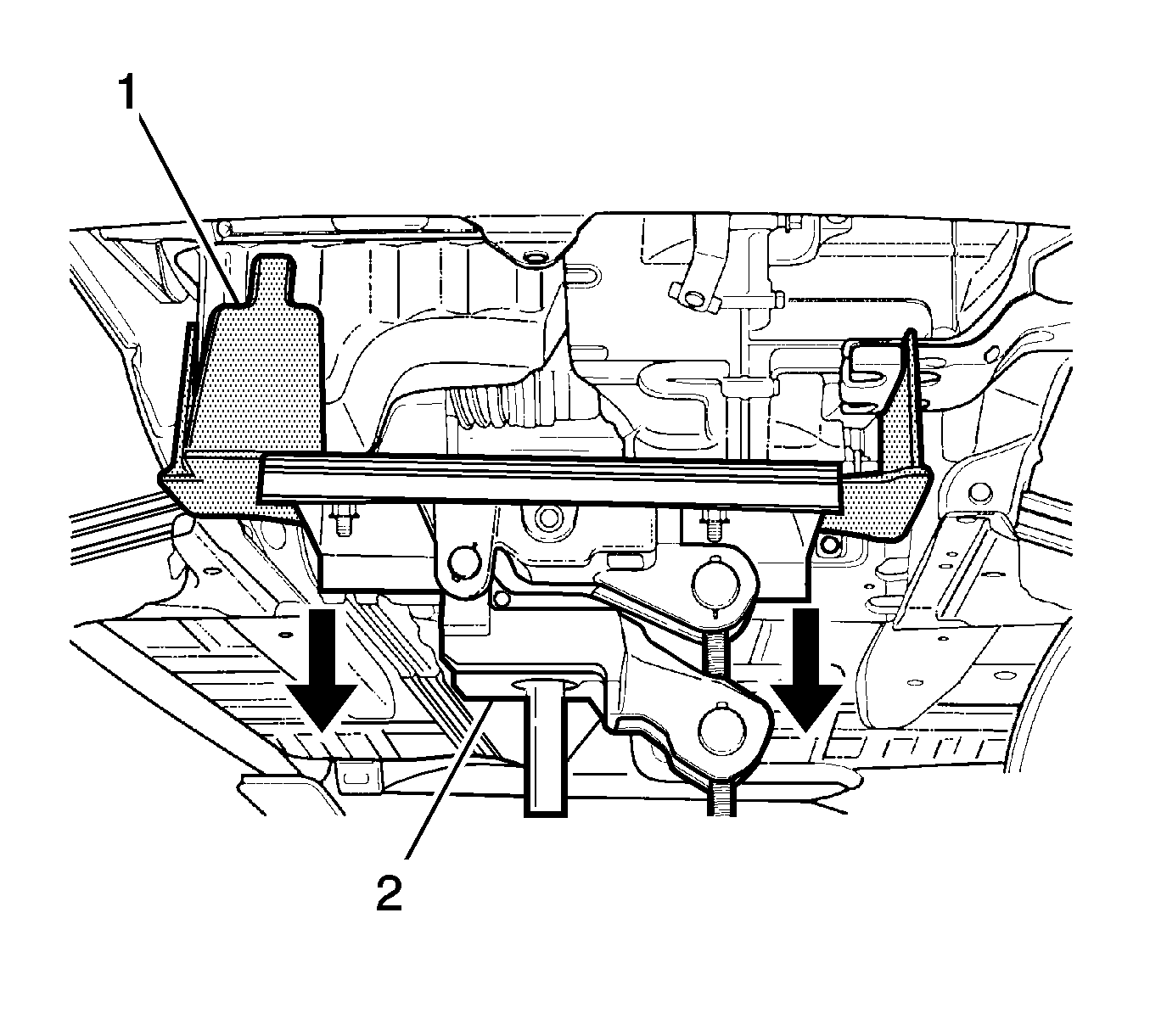 1

2