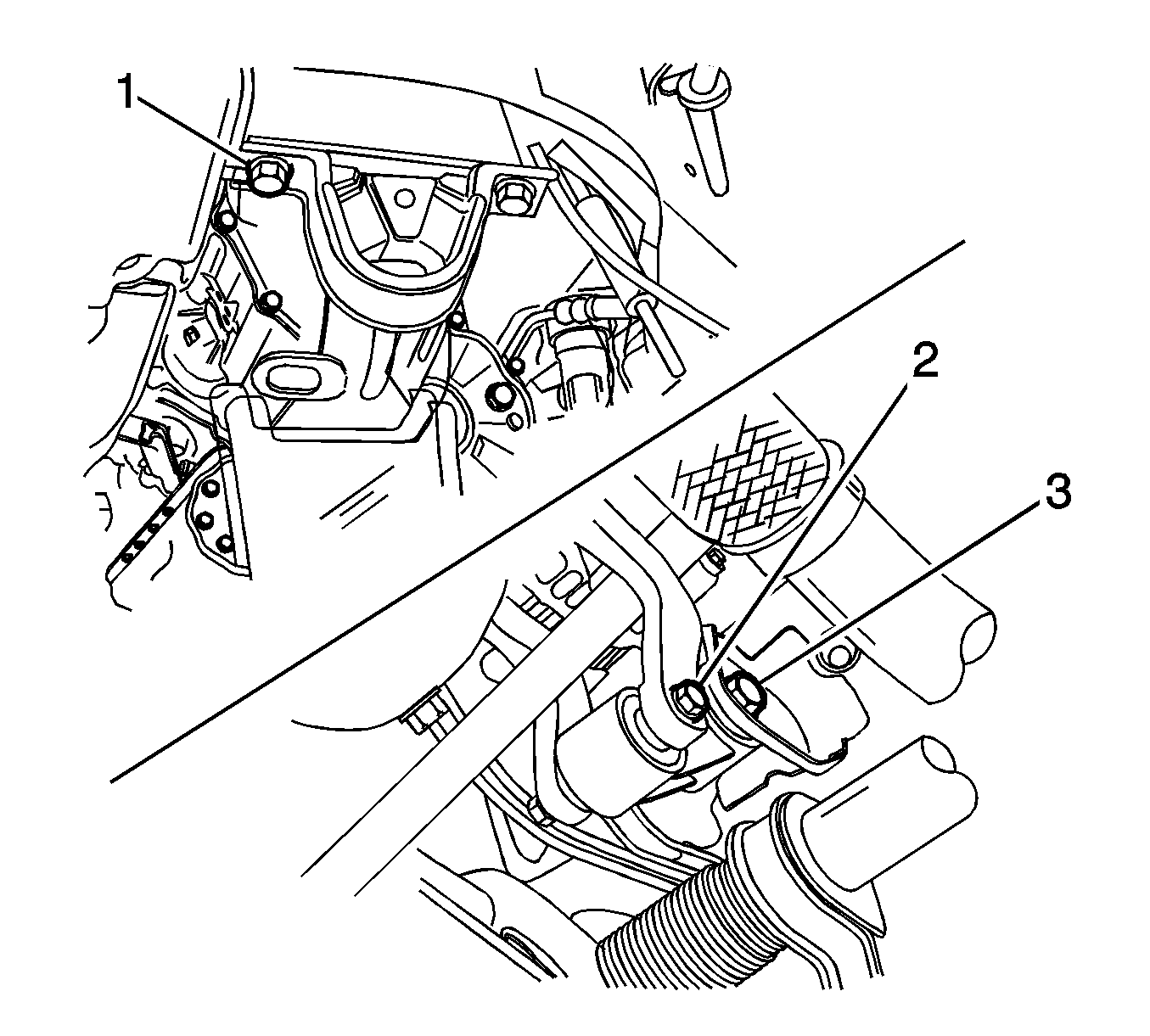 1
2
3