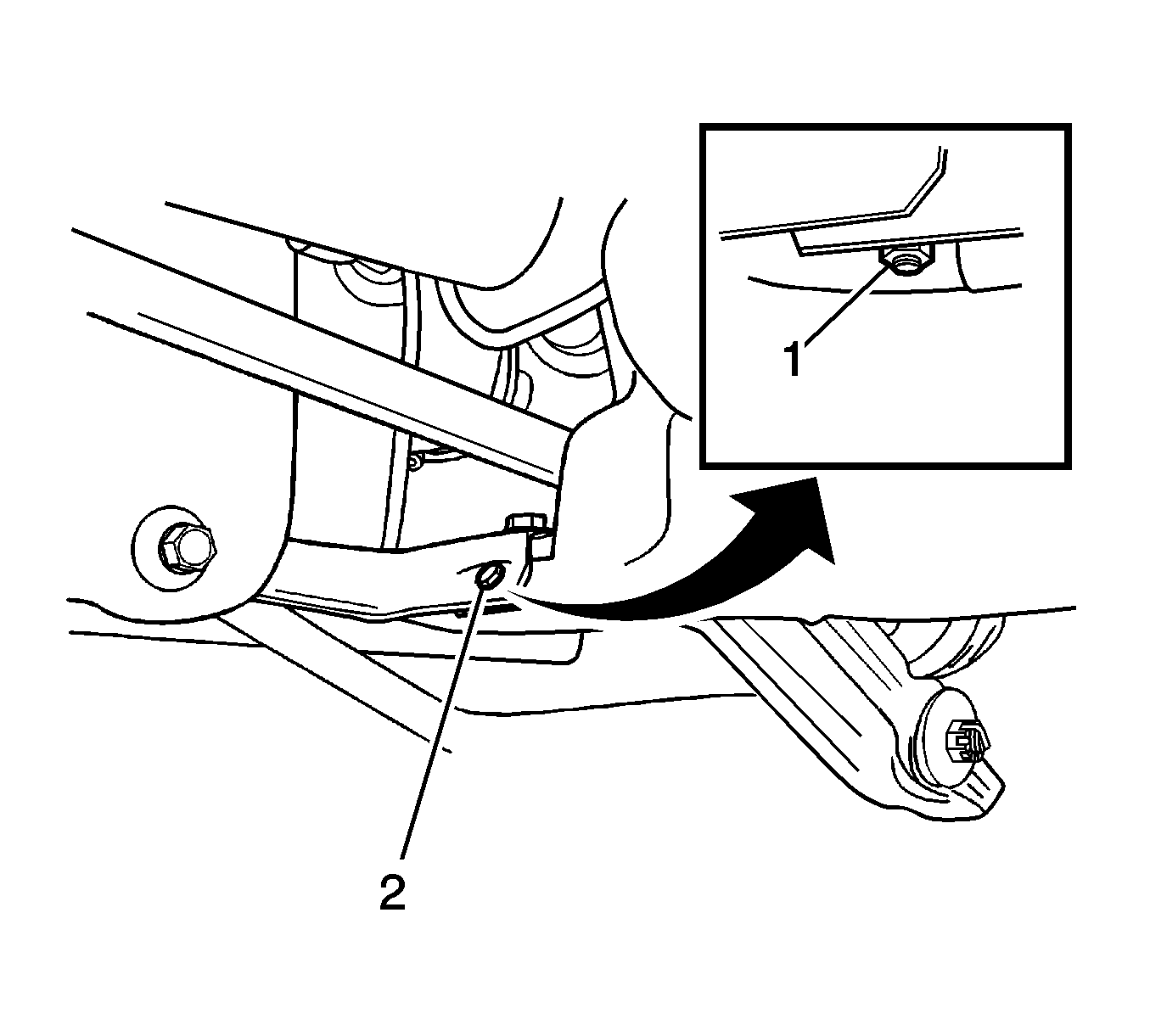 1

2