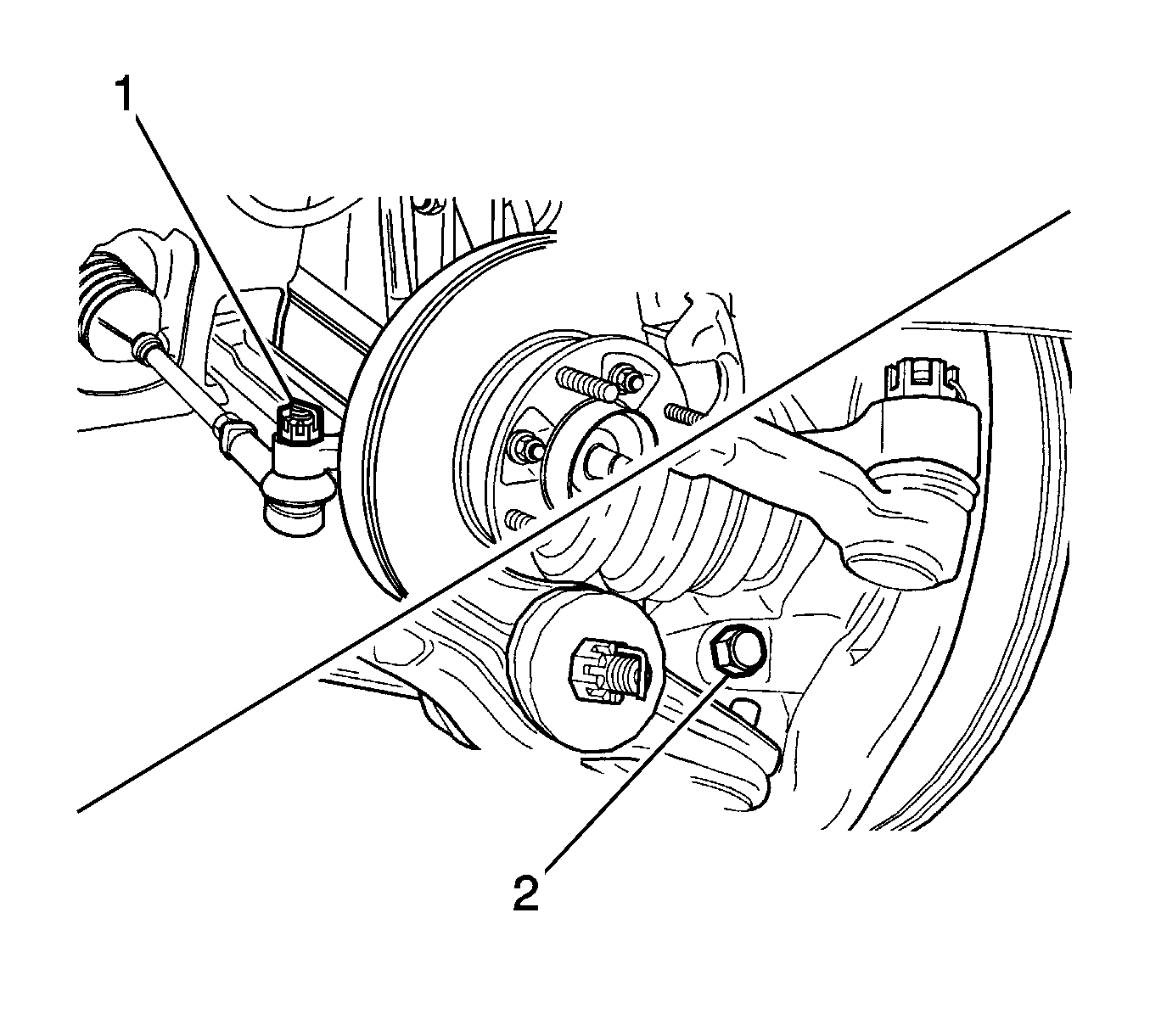 1

2