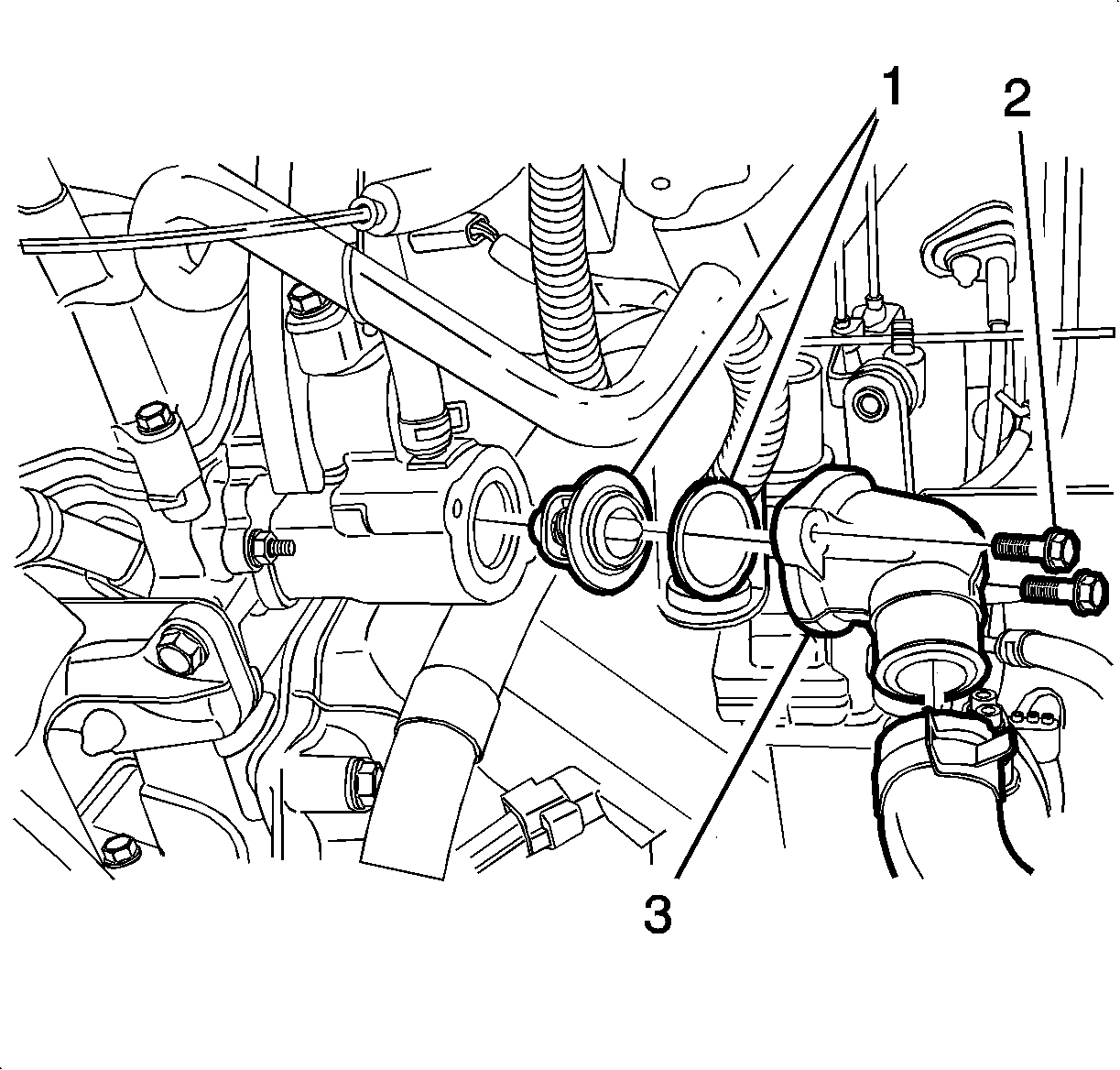 1
2
3