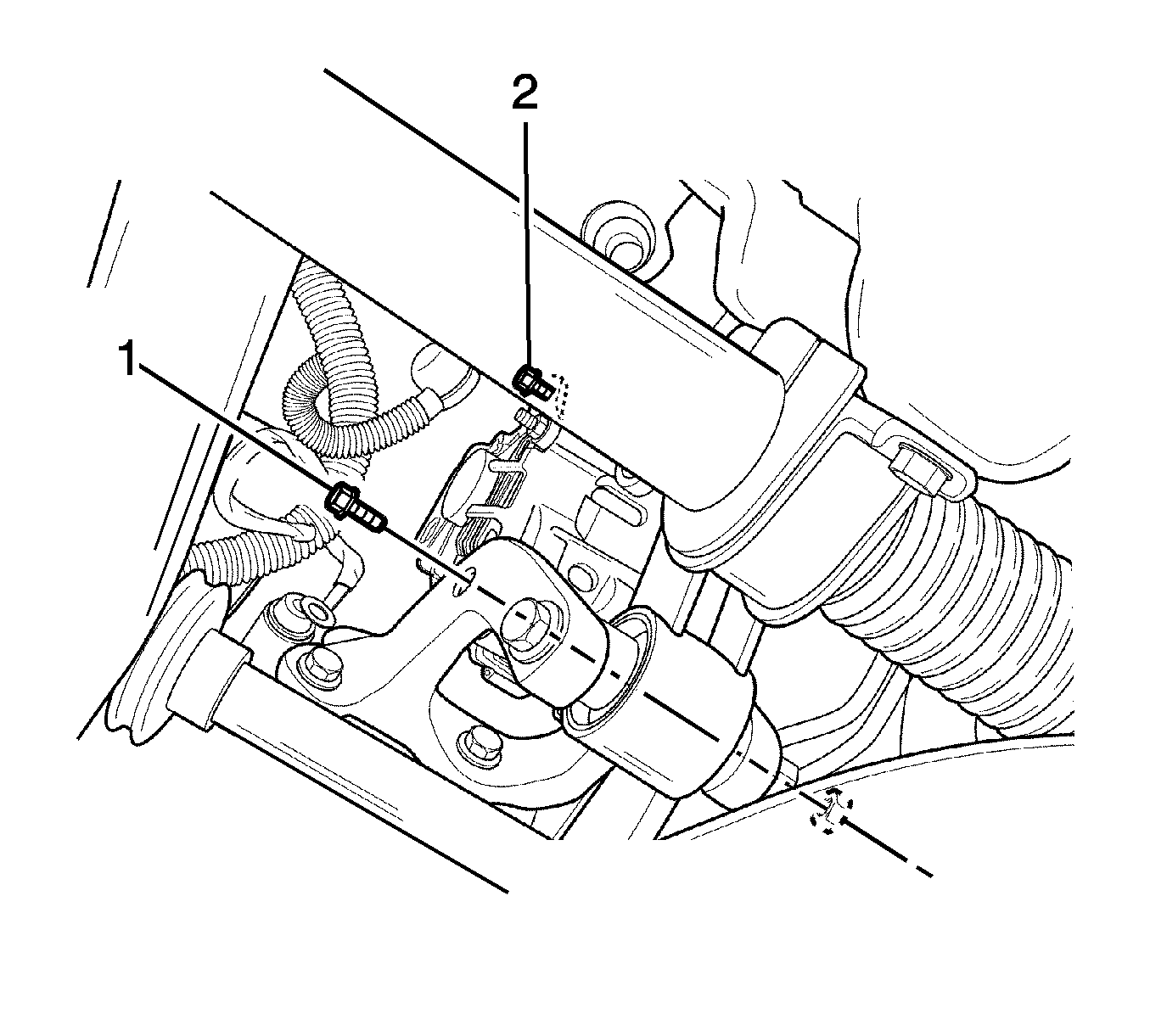 2
1