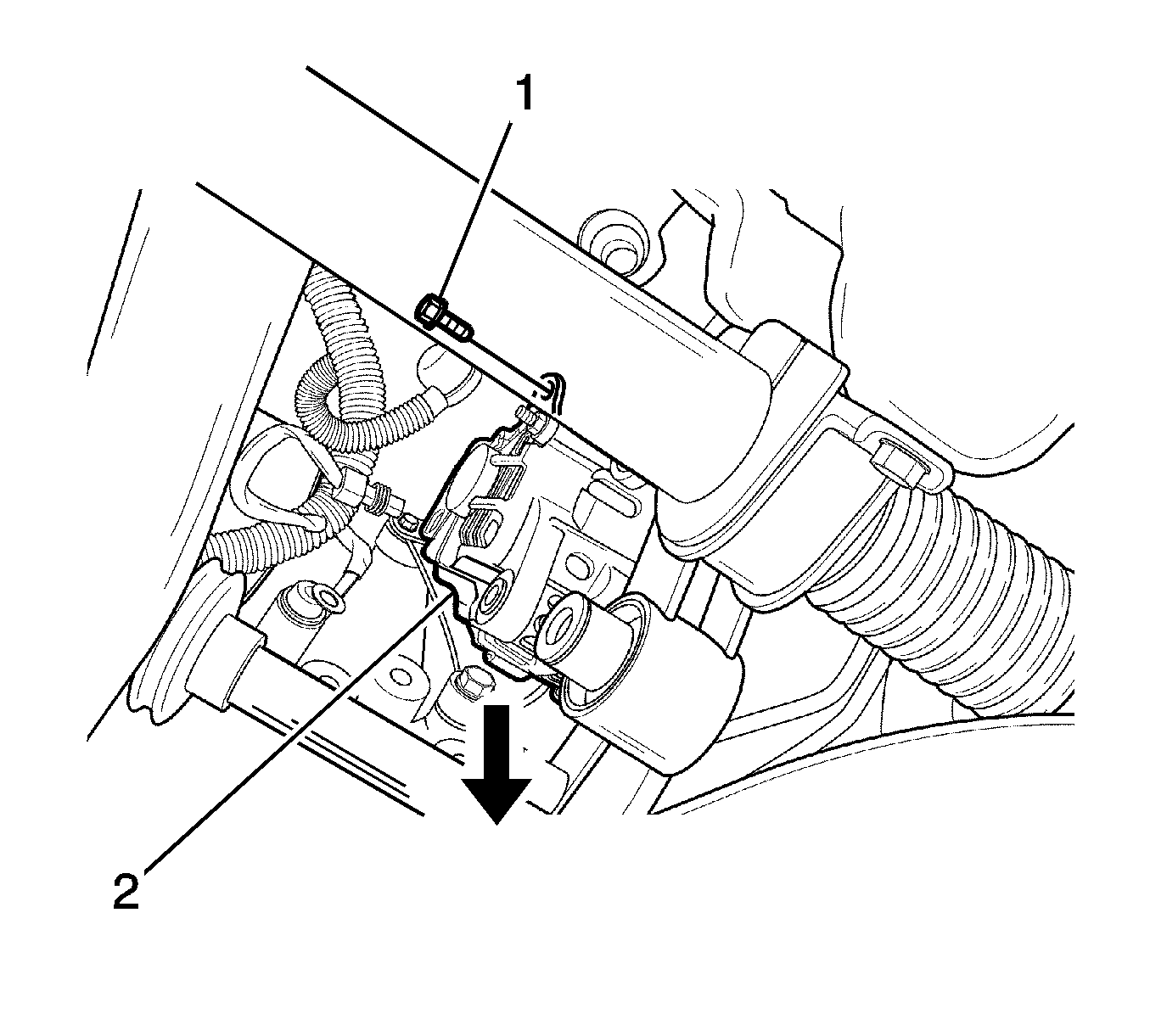 1
2