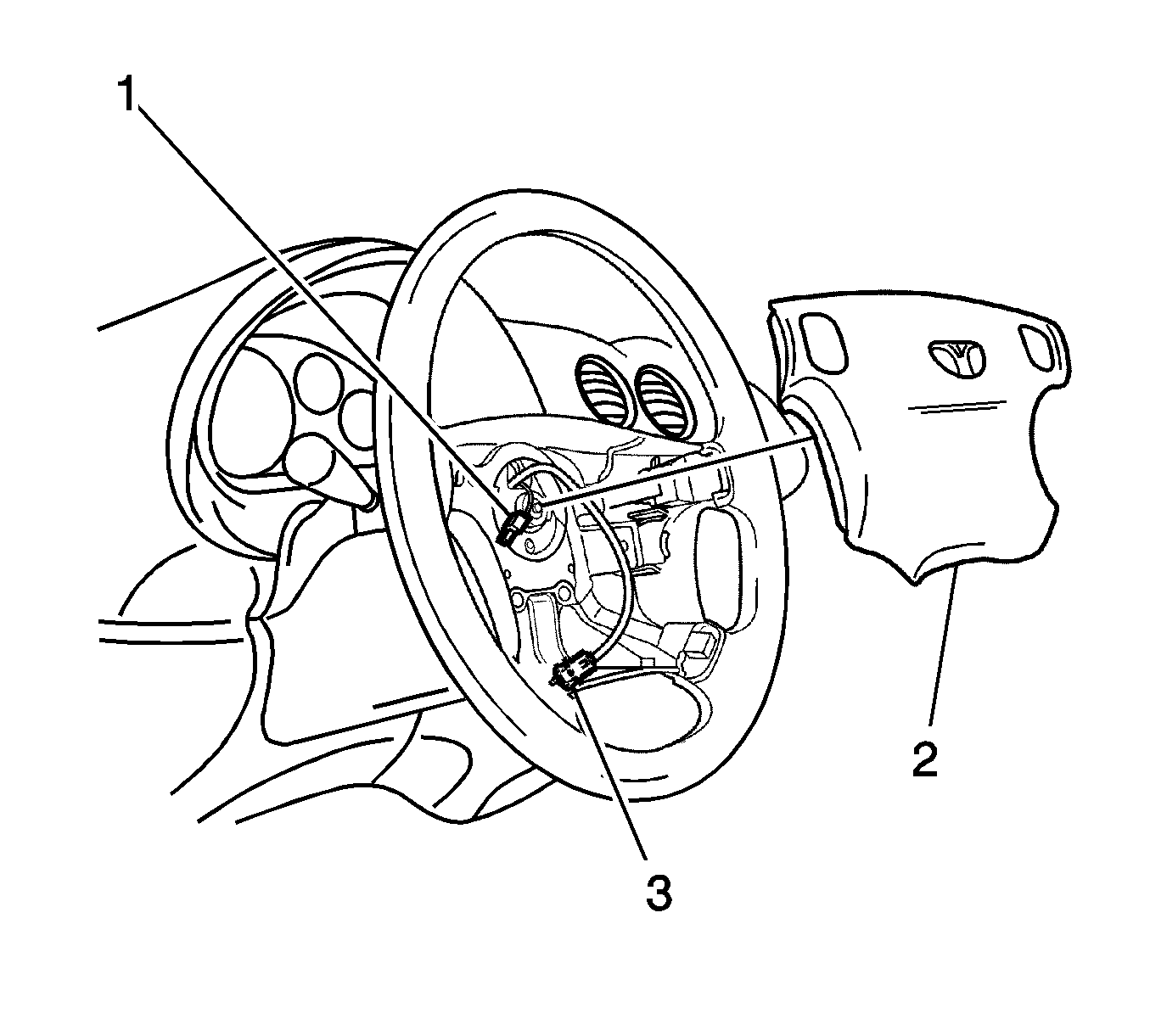 1
2
3