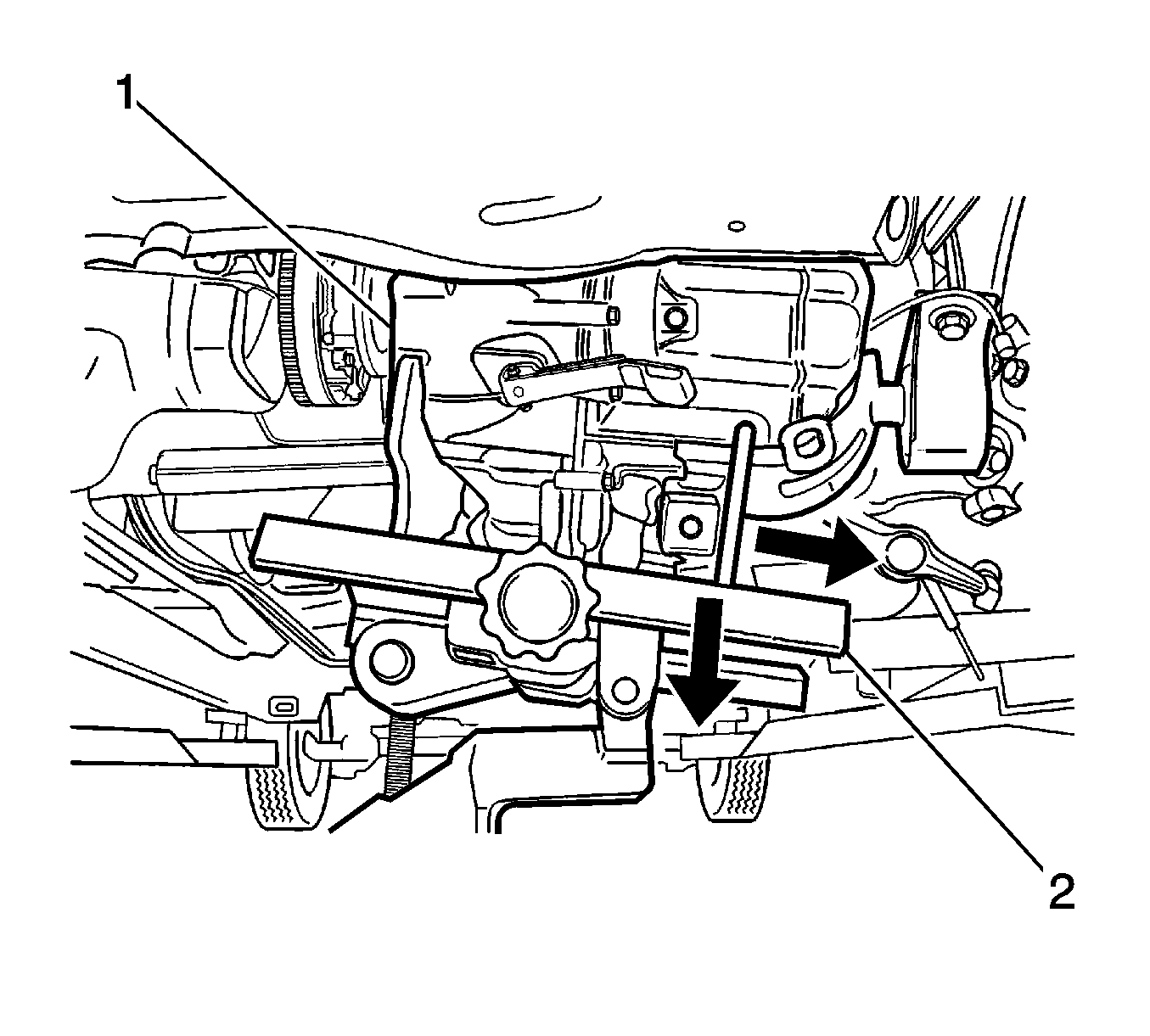 1
2