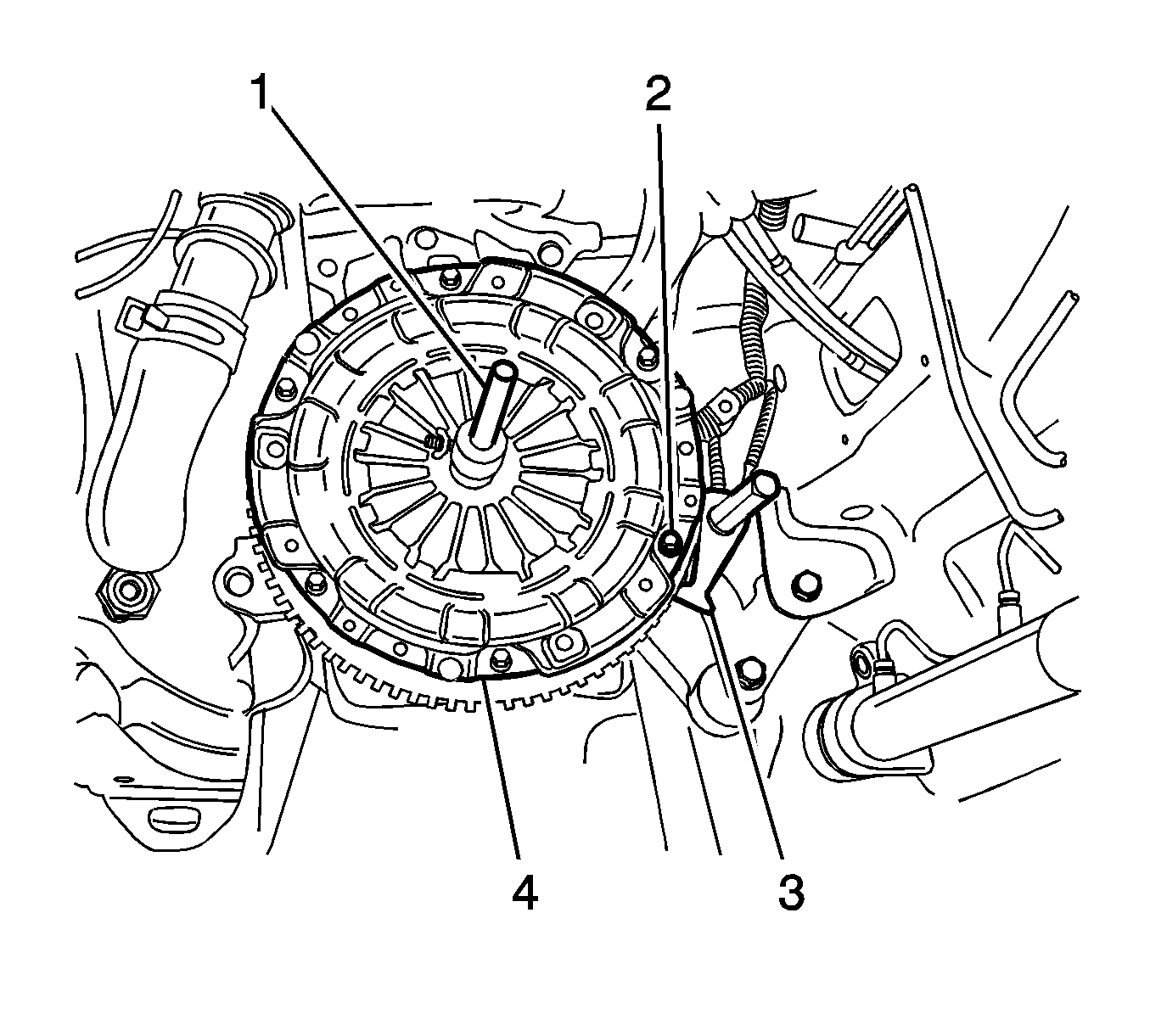 1
2
4
3