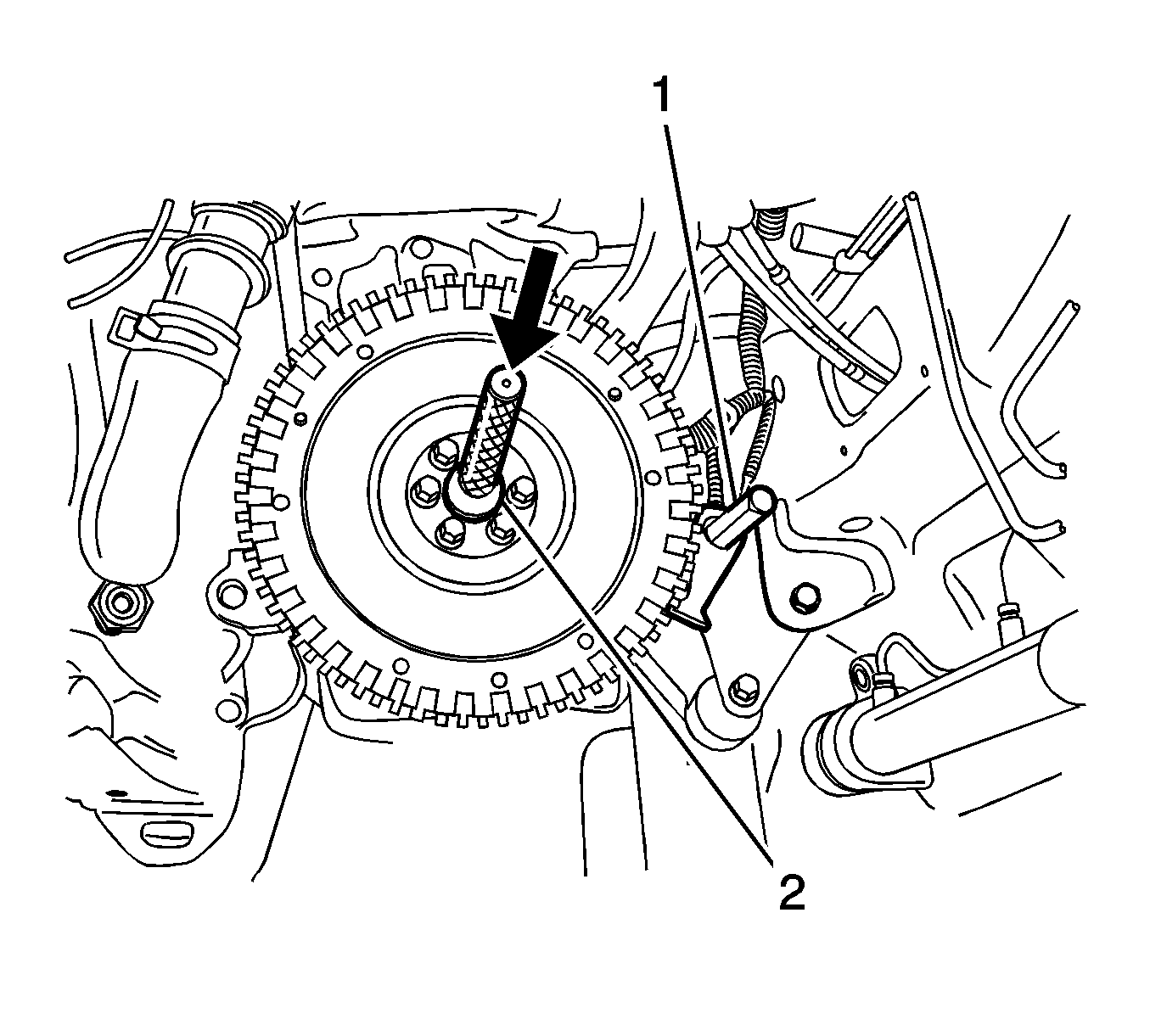 1
2