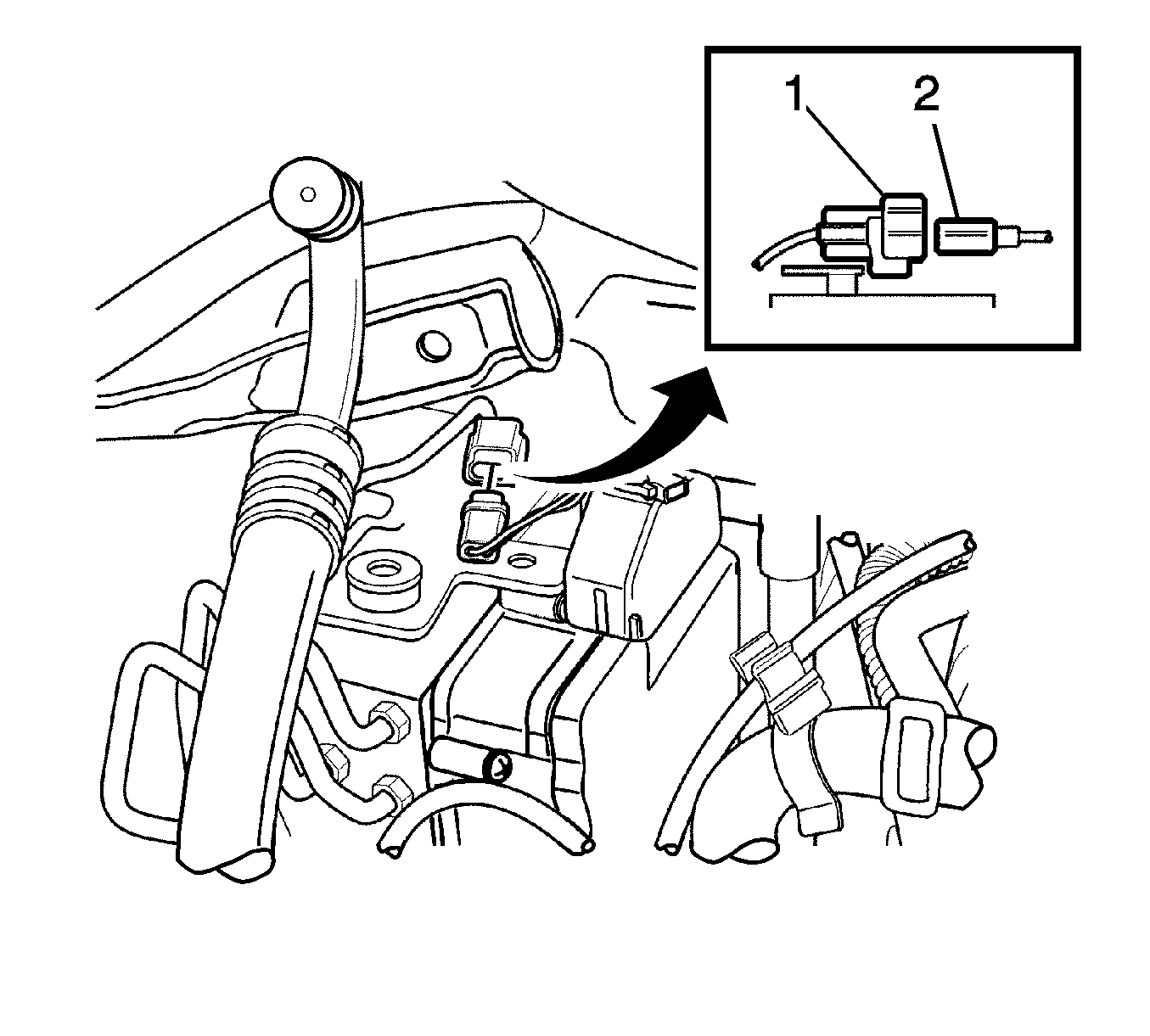 1
2