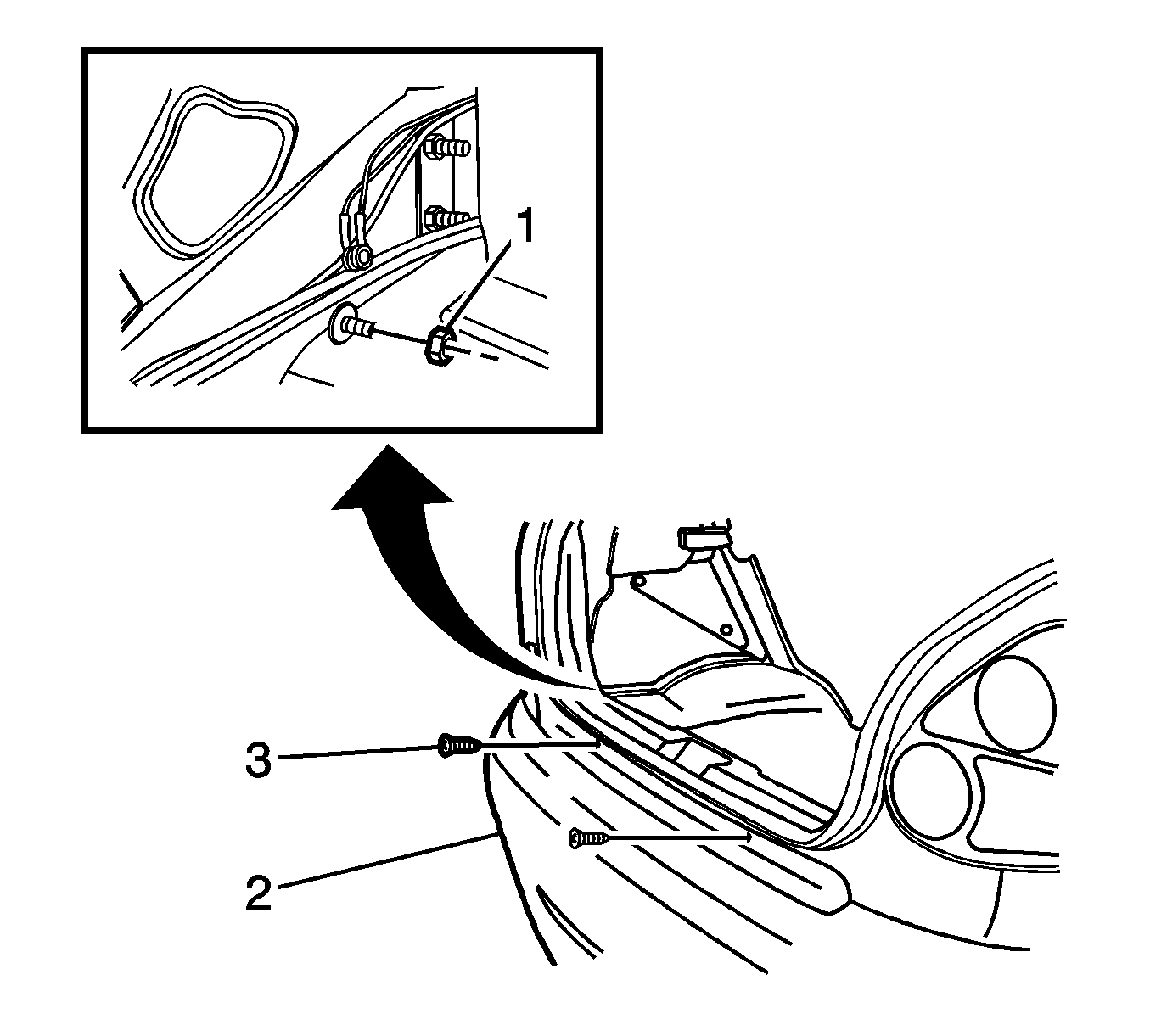 1

3

2