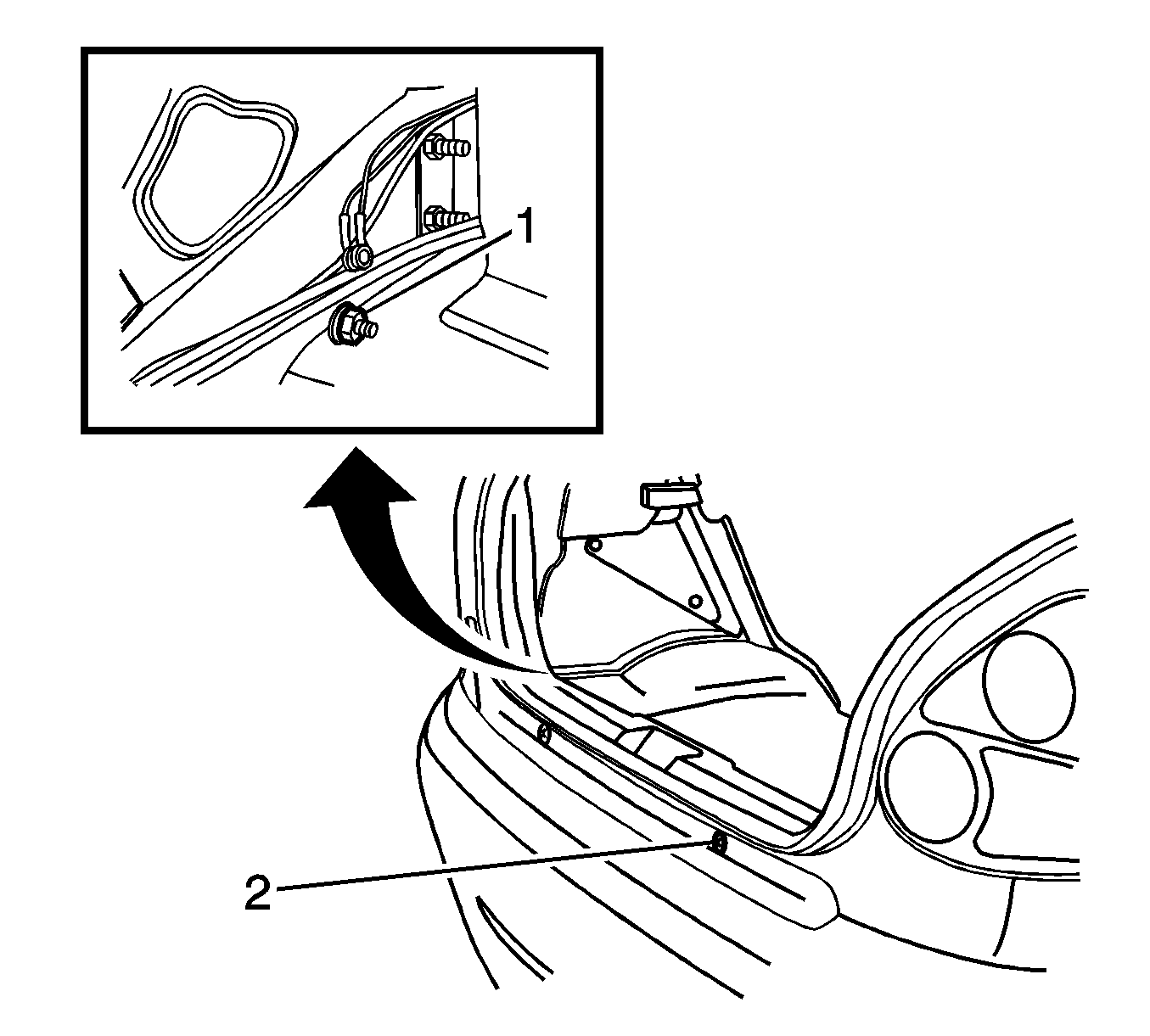 1
2