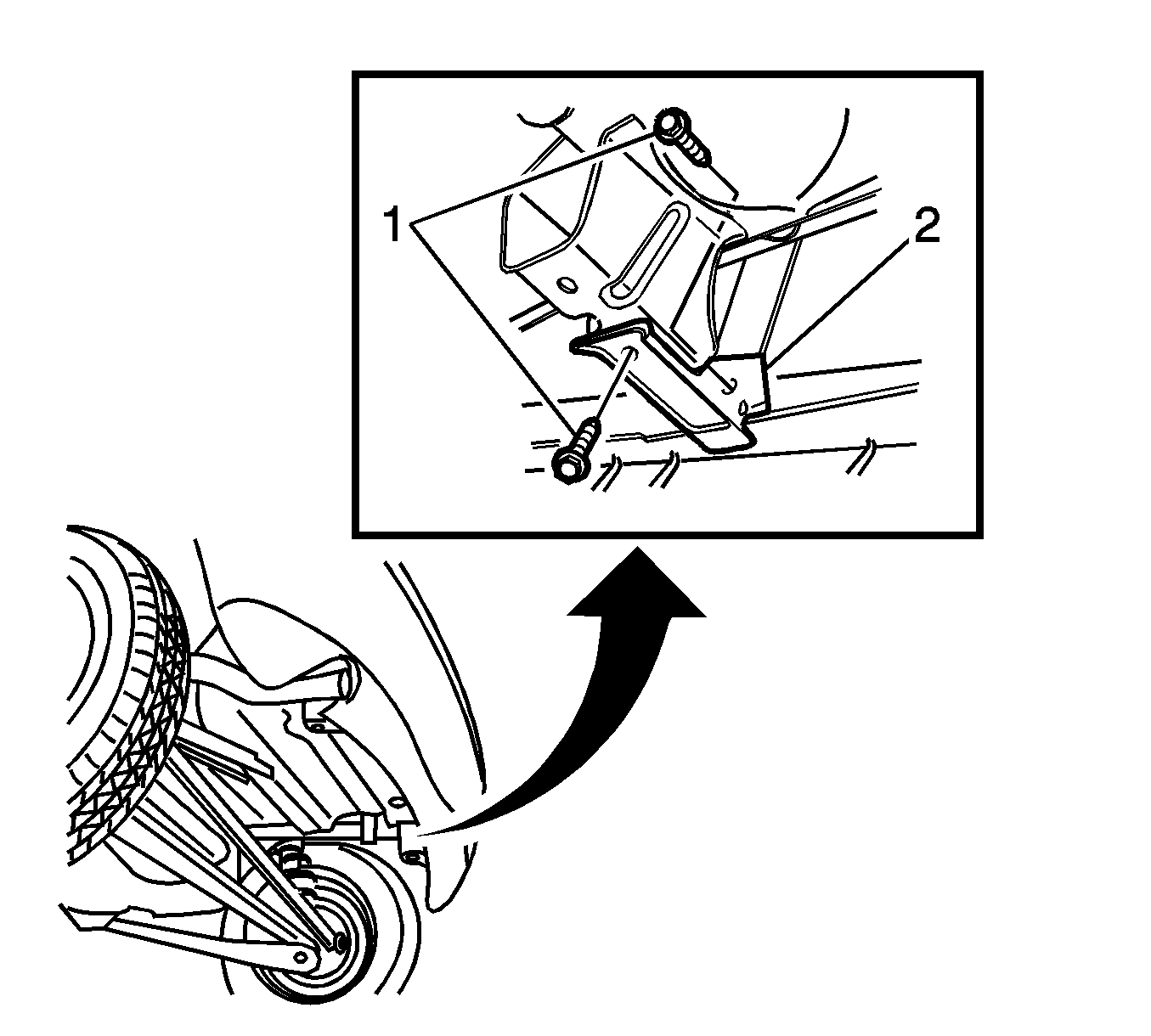 1
2