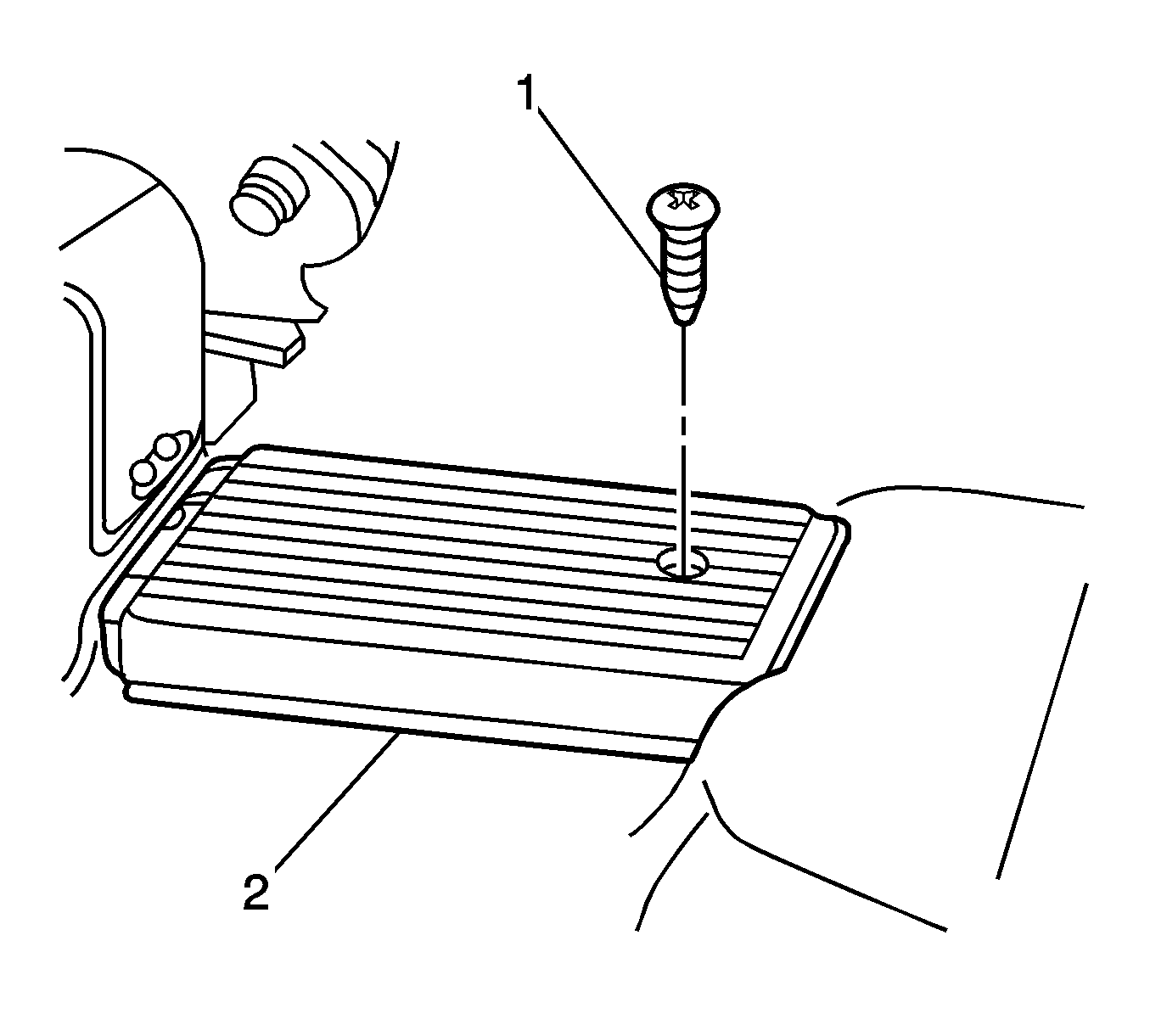 1

2