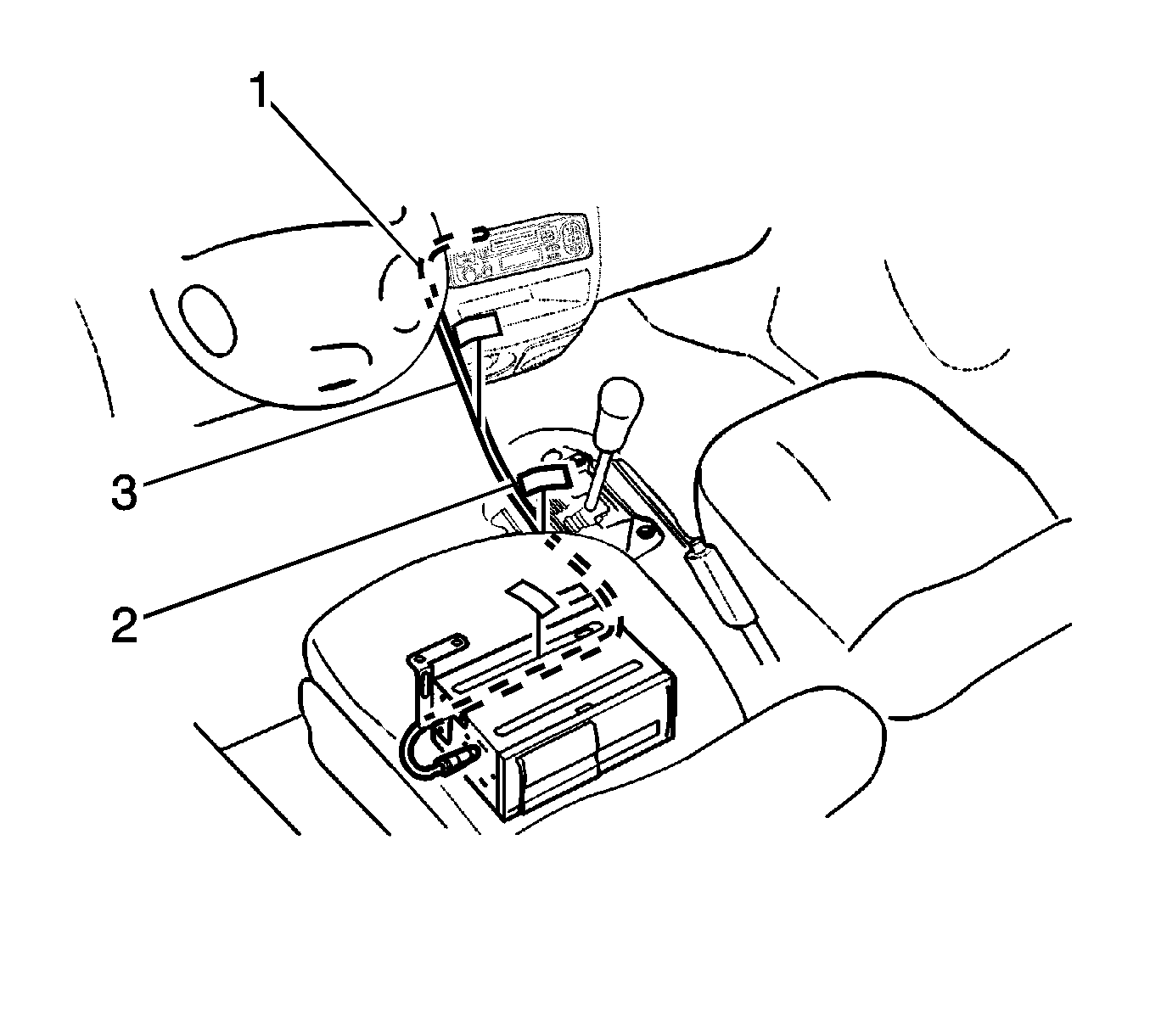 1
3
2