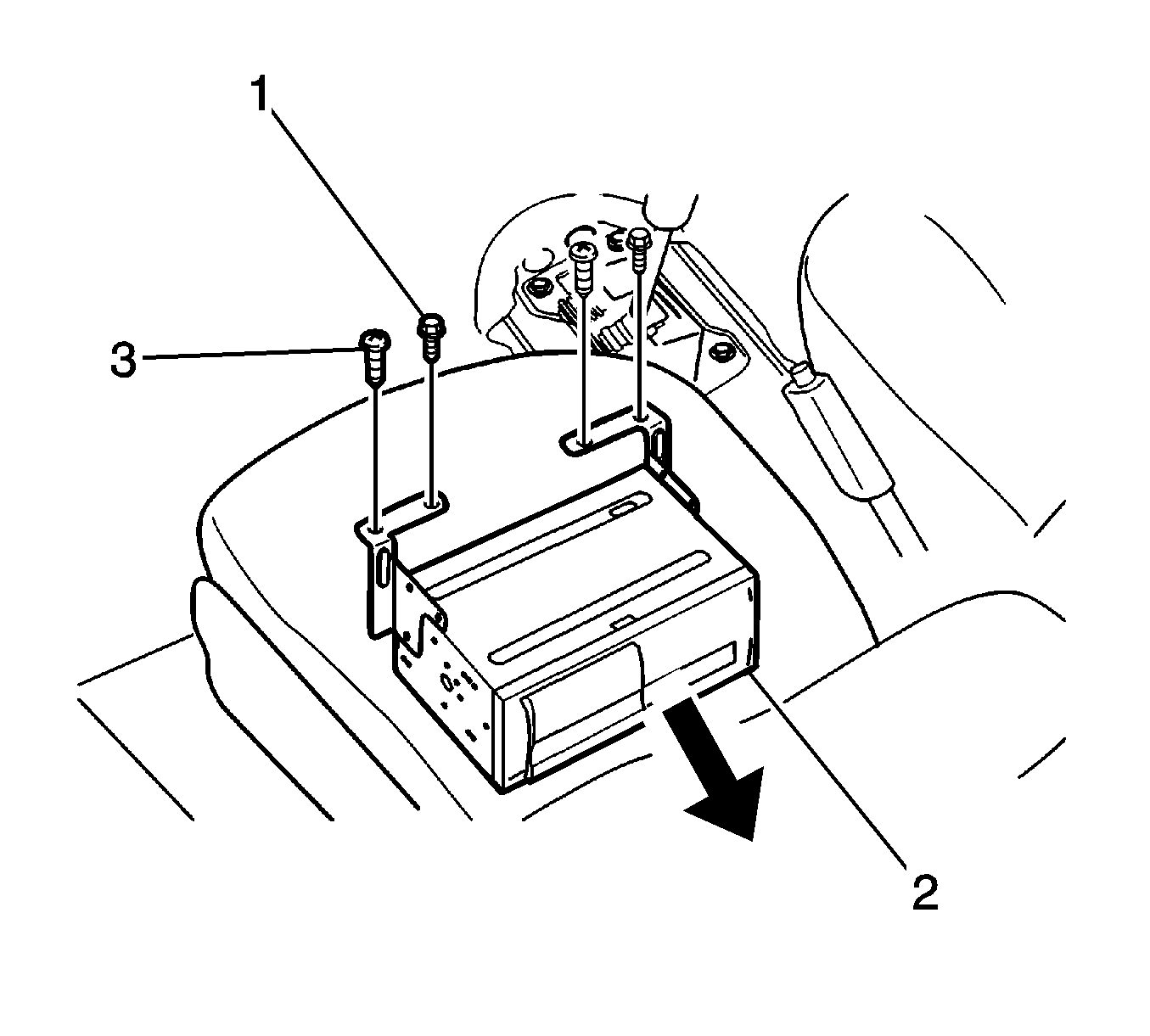 1
3
2