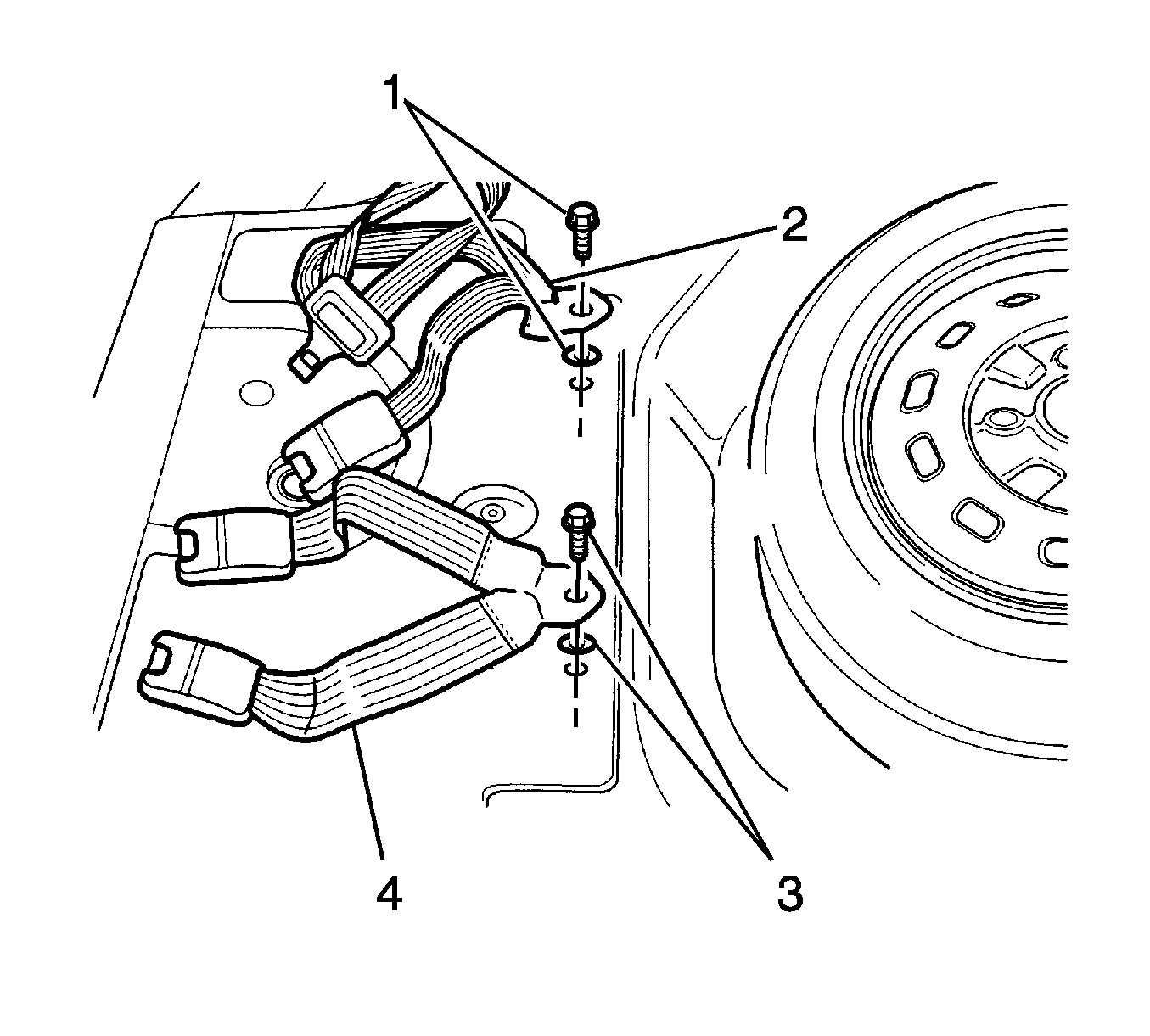 1
2
4
3