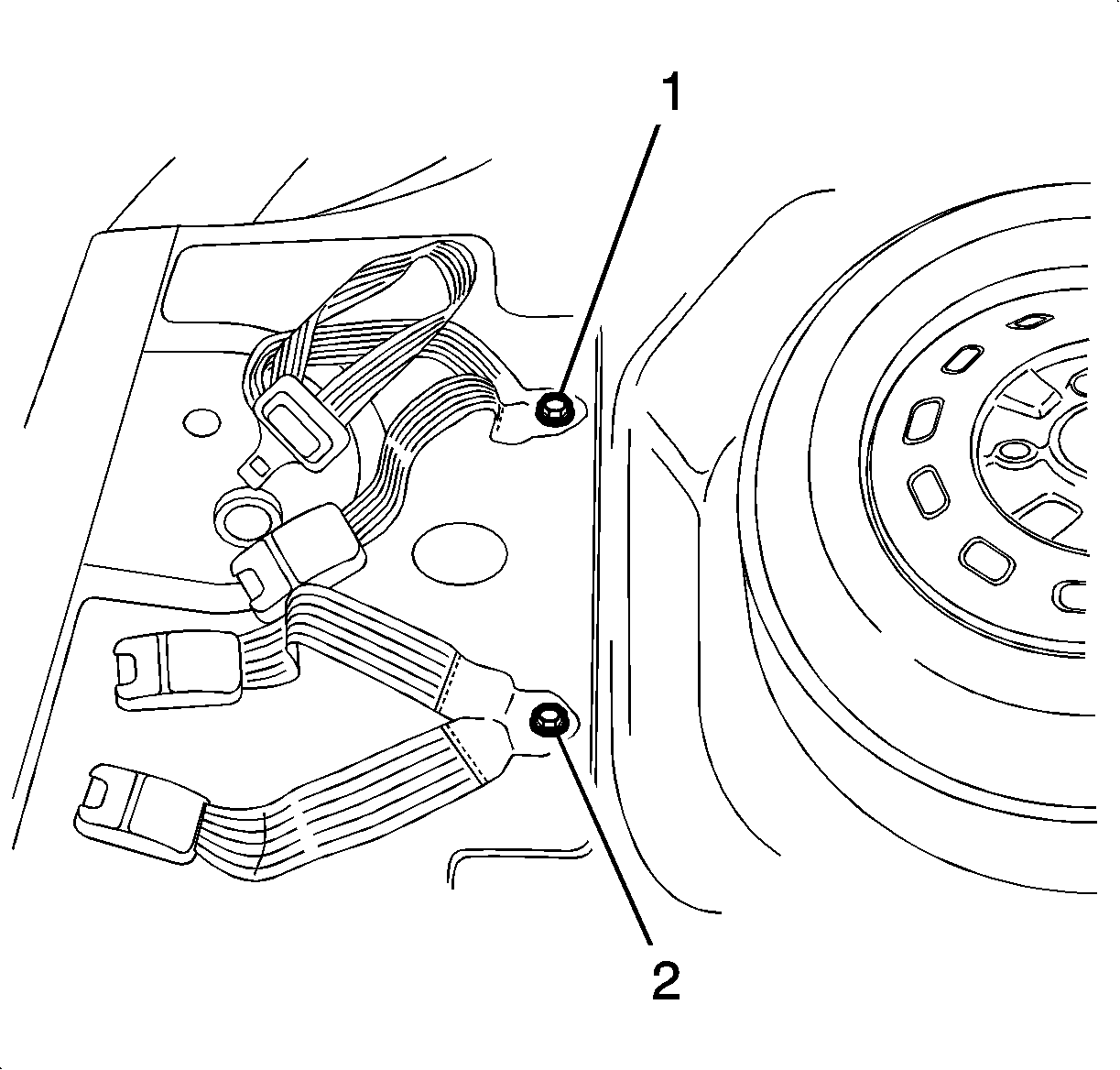 1

2