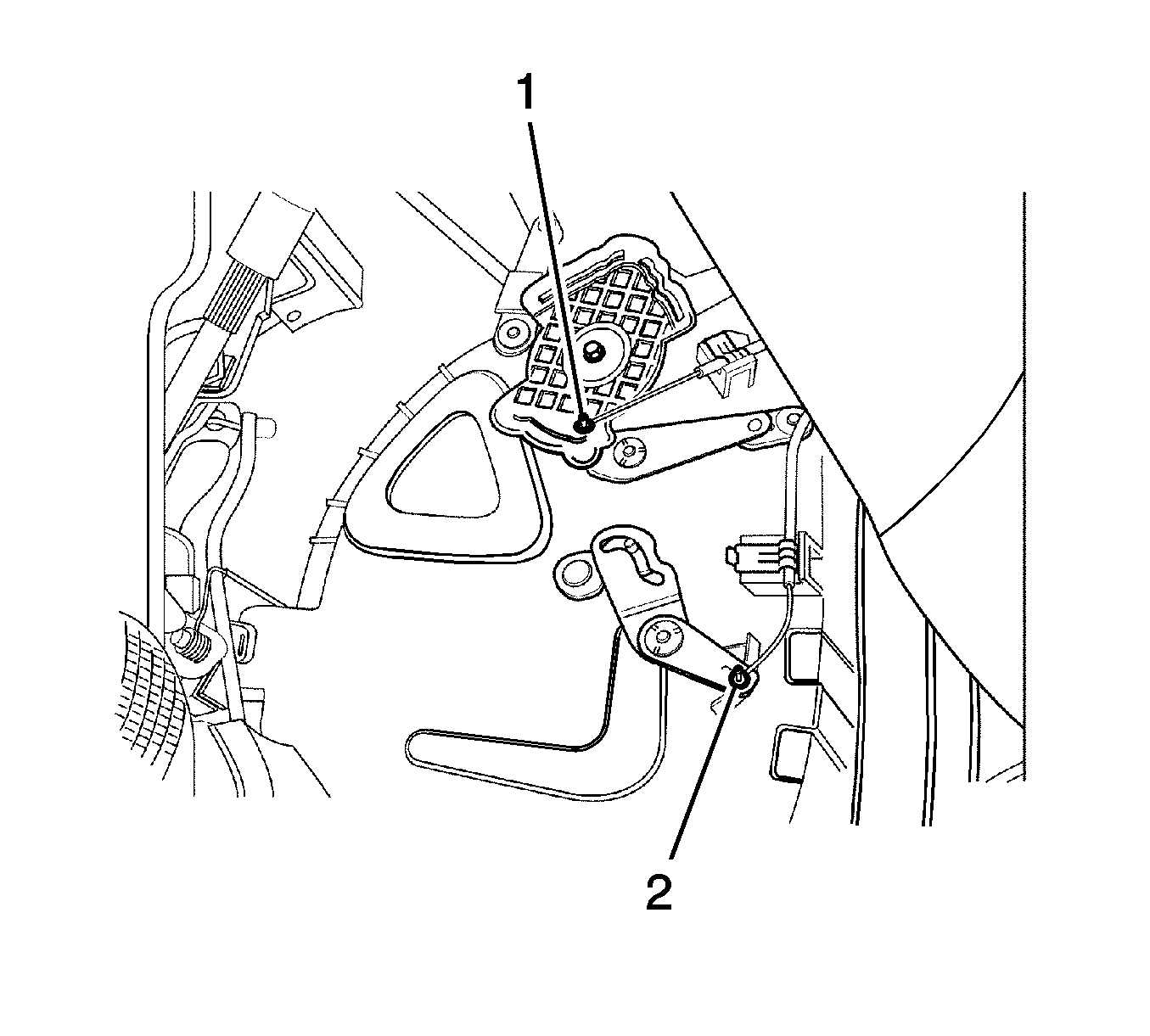 1
2