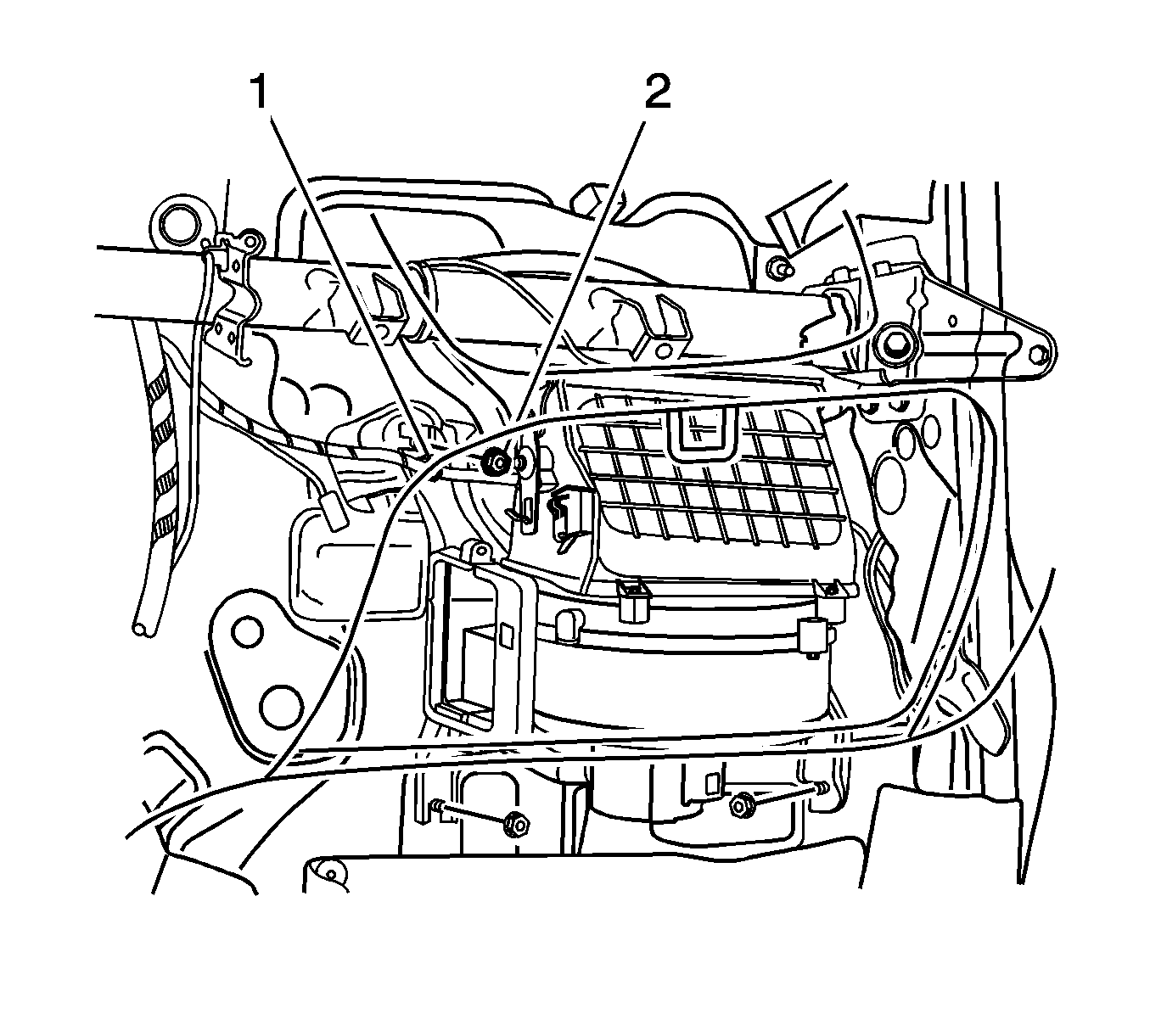 1
2