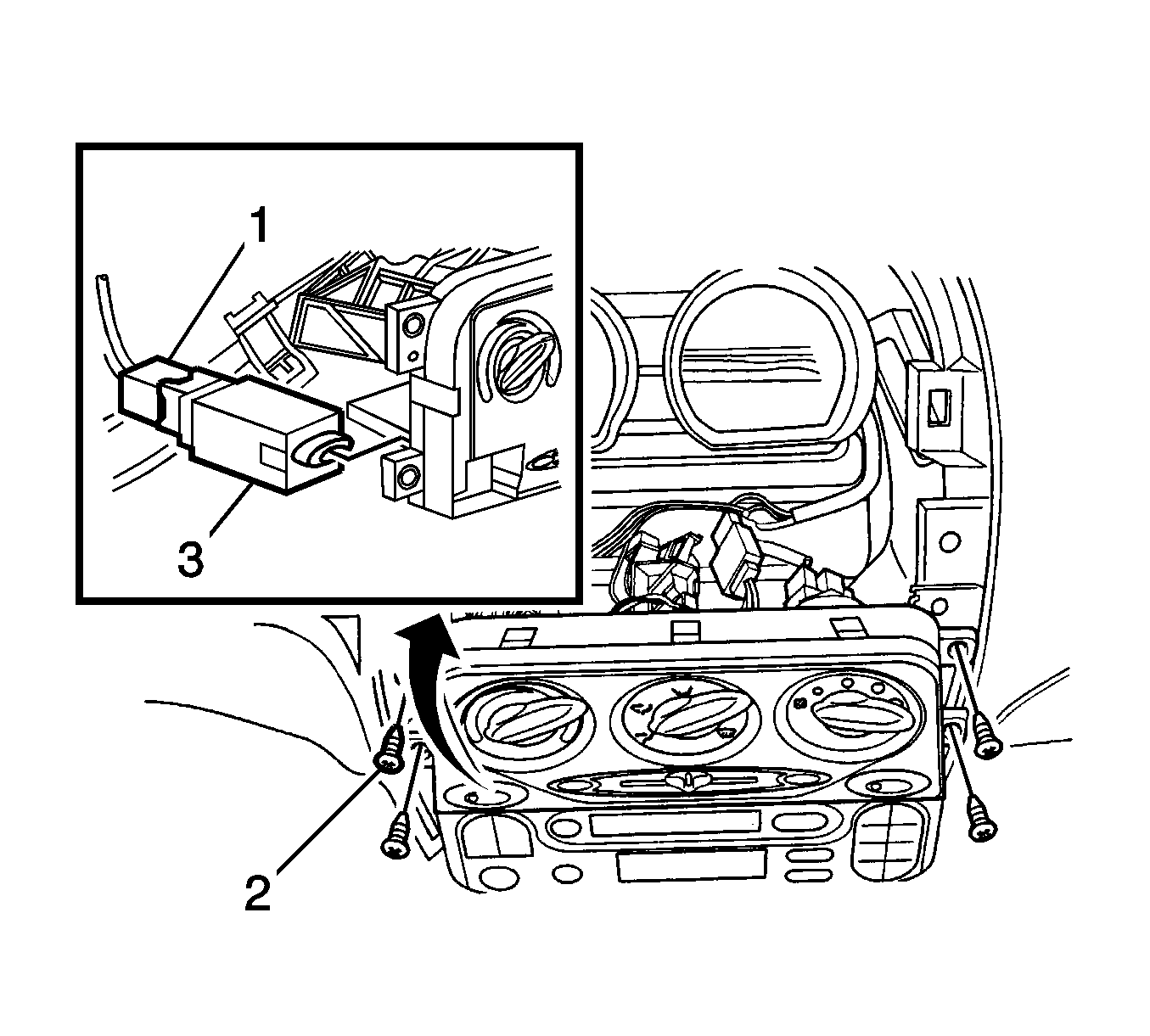 1
3
2