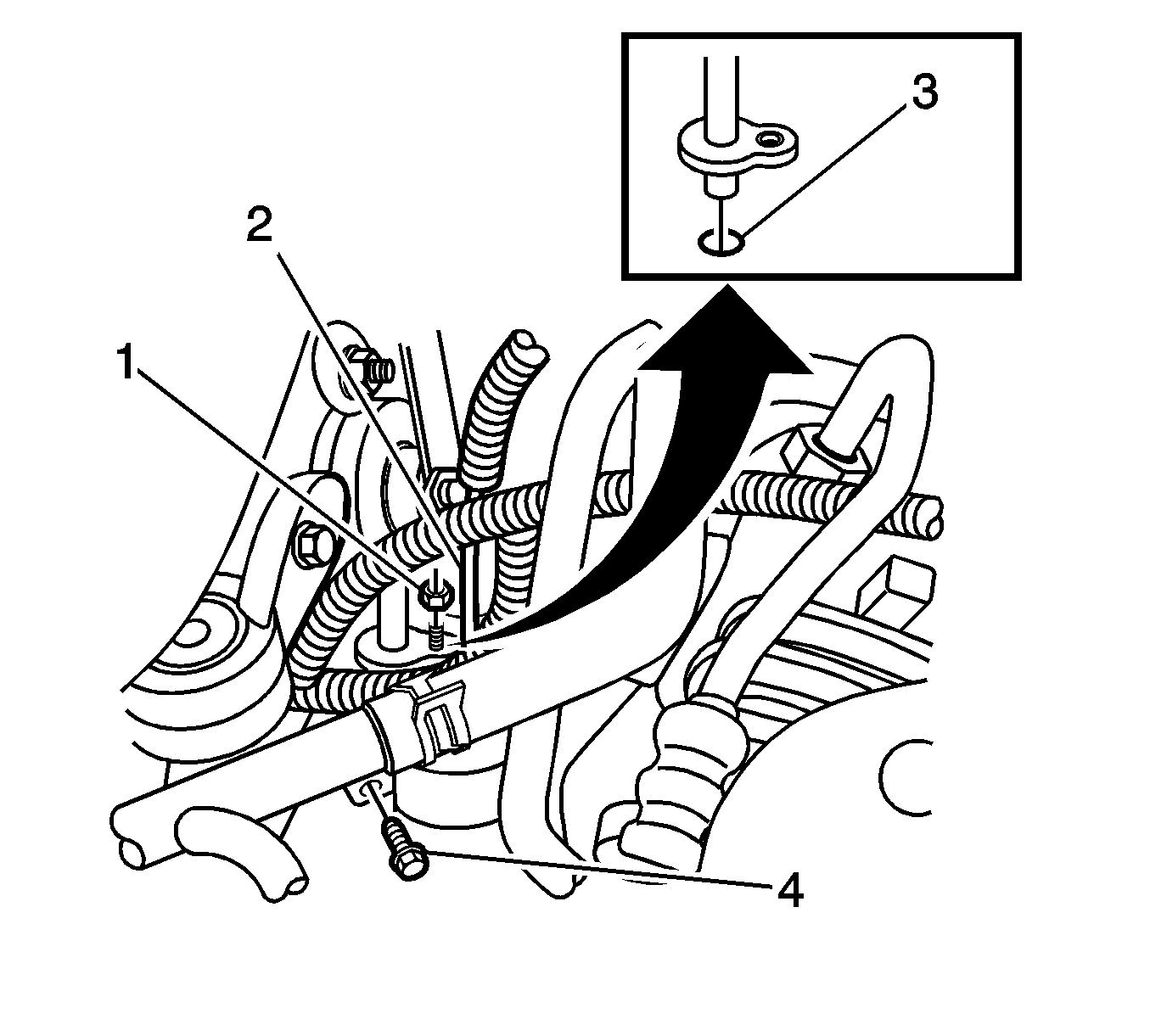 3
2
1
4