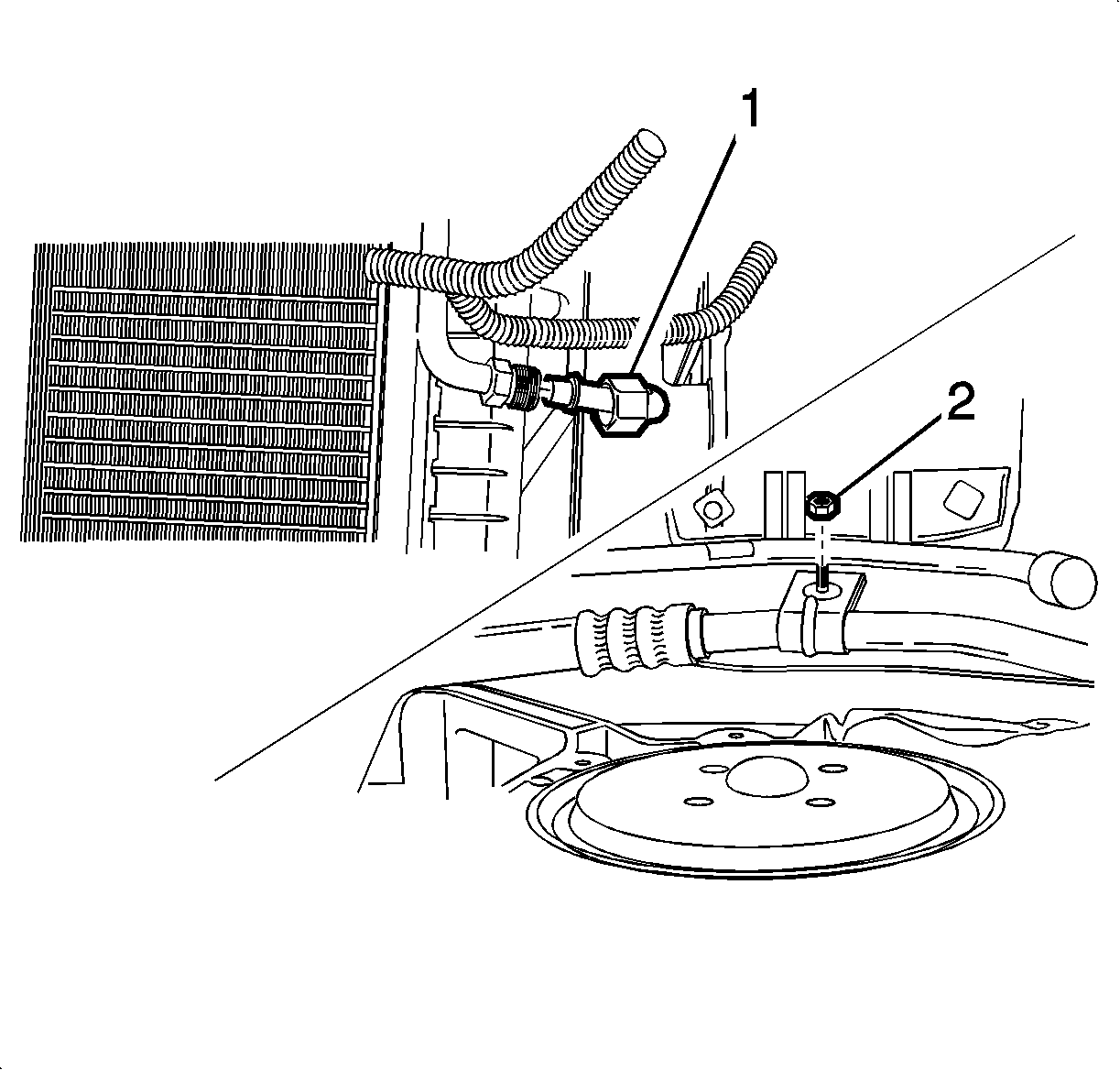 1
2