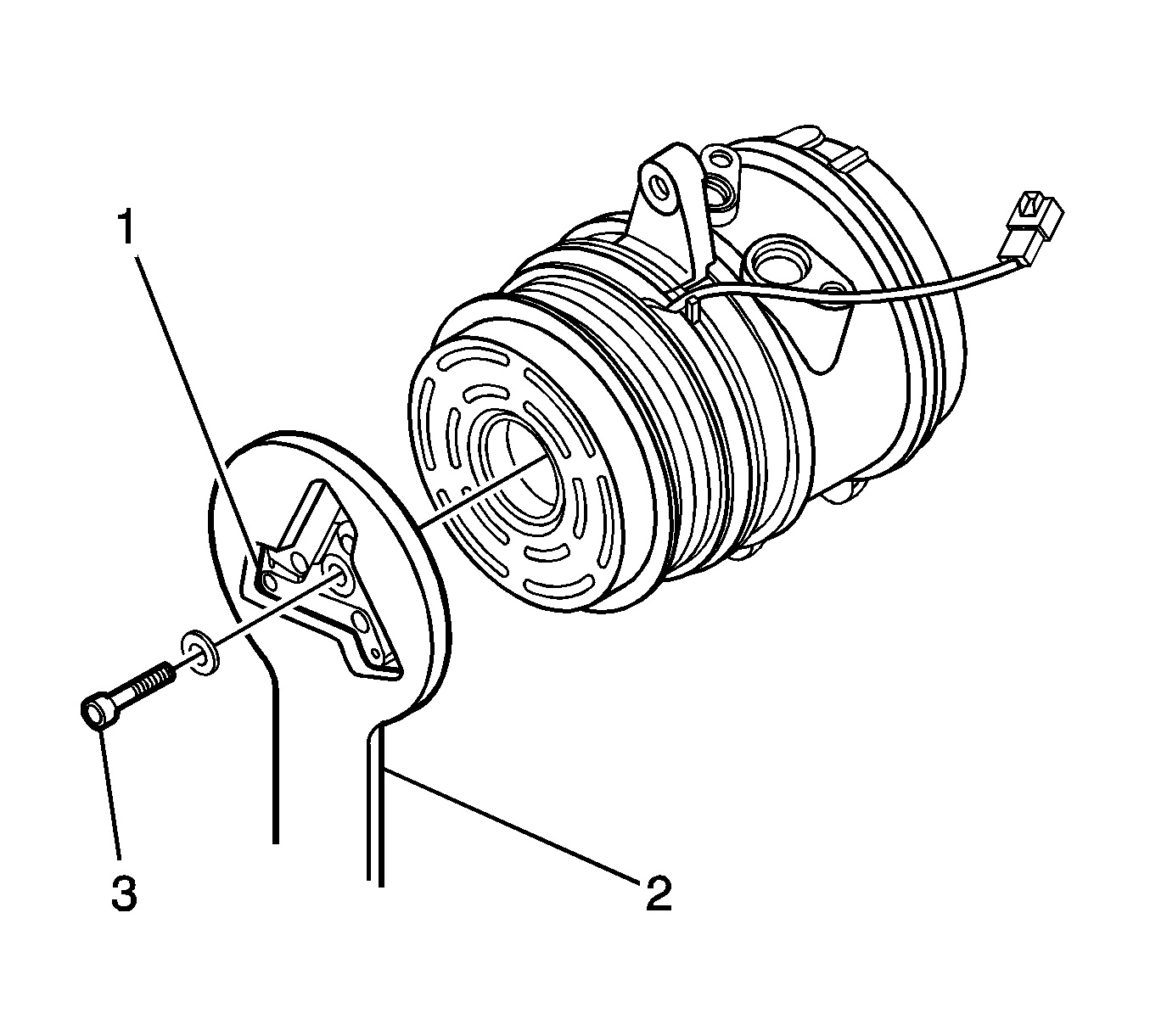 1
3
2