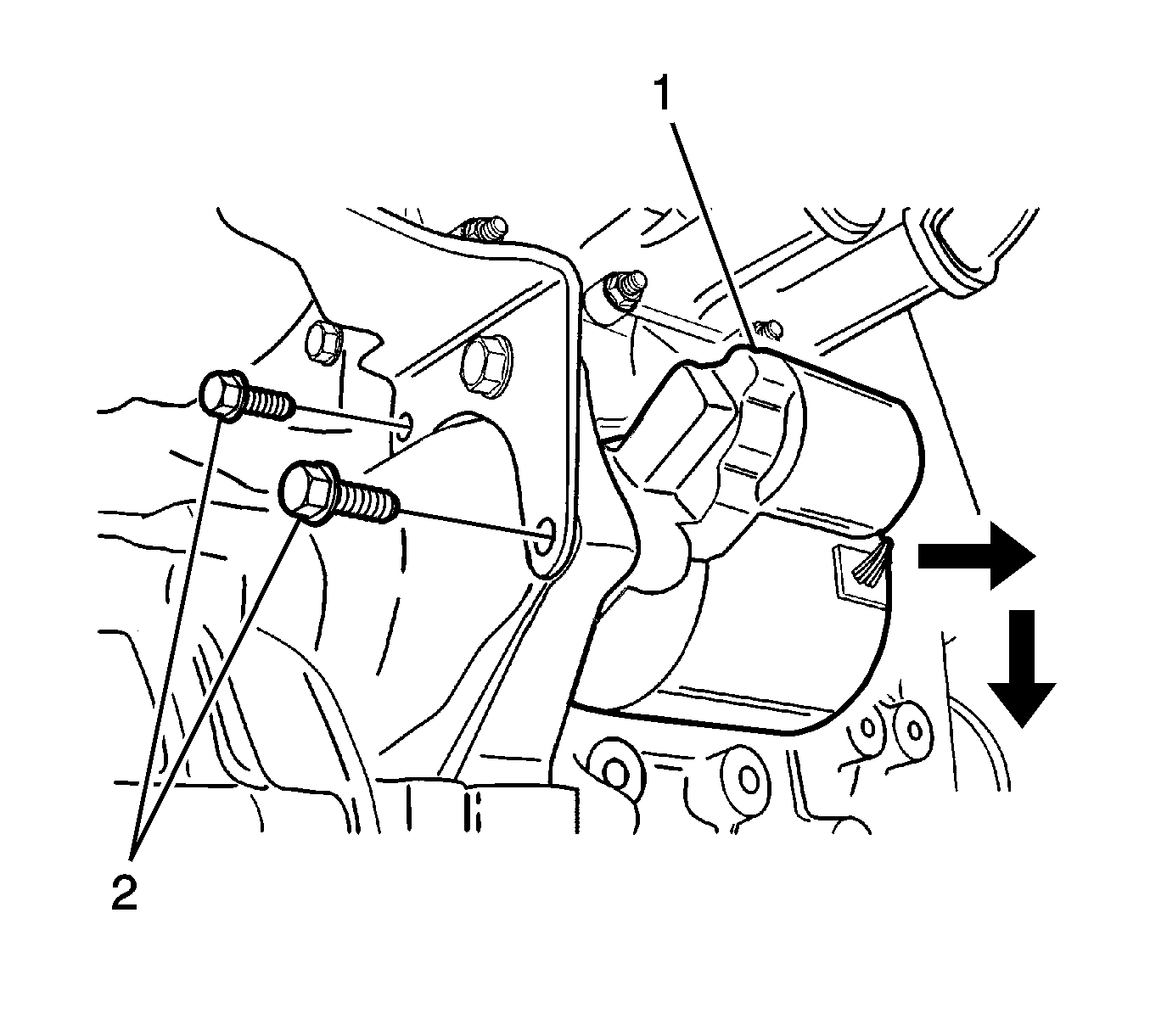 1

2