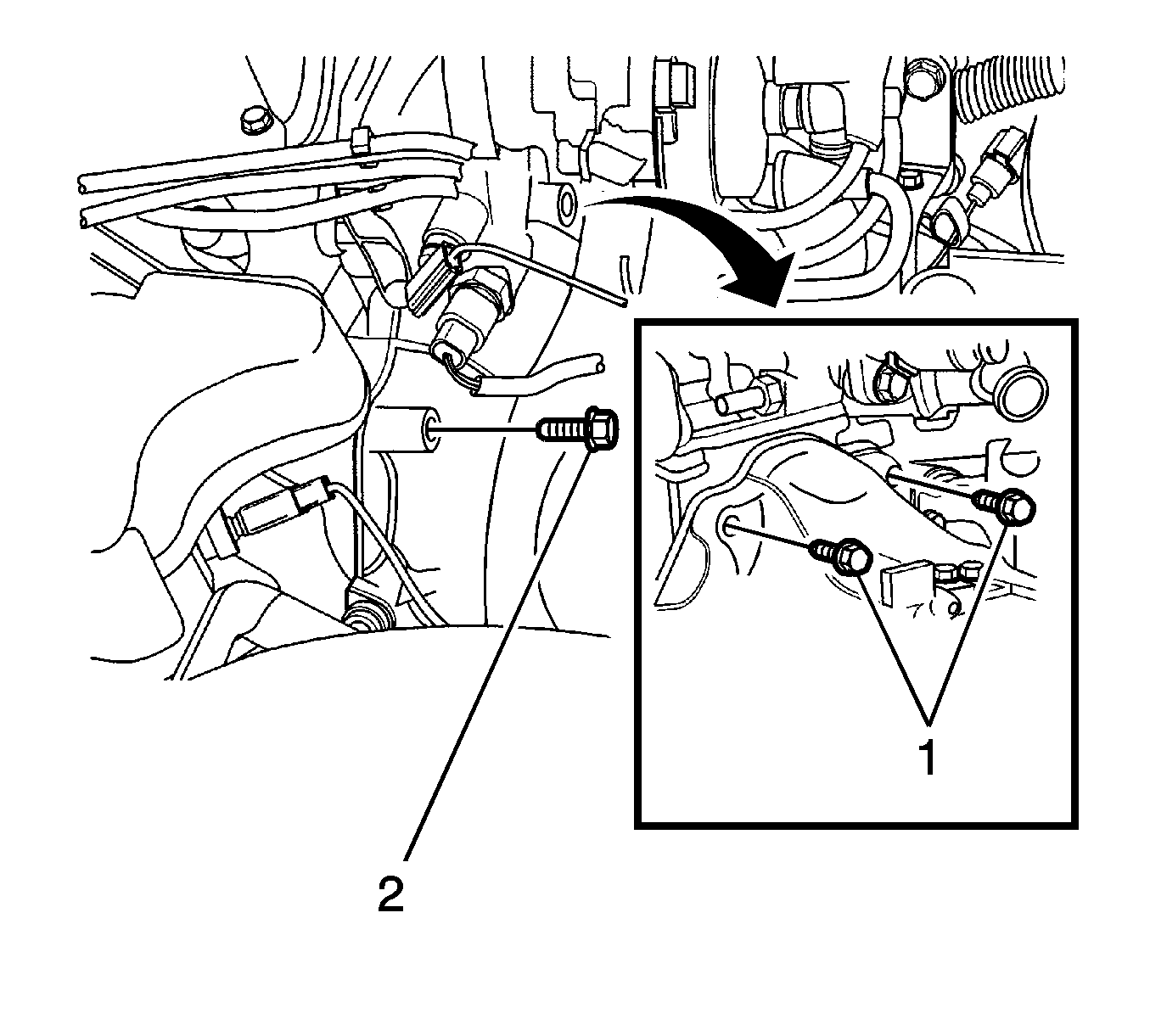 1

2