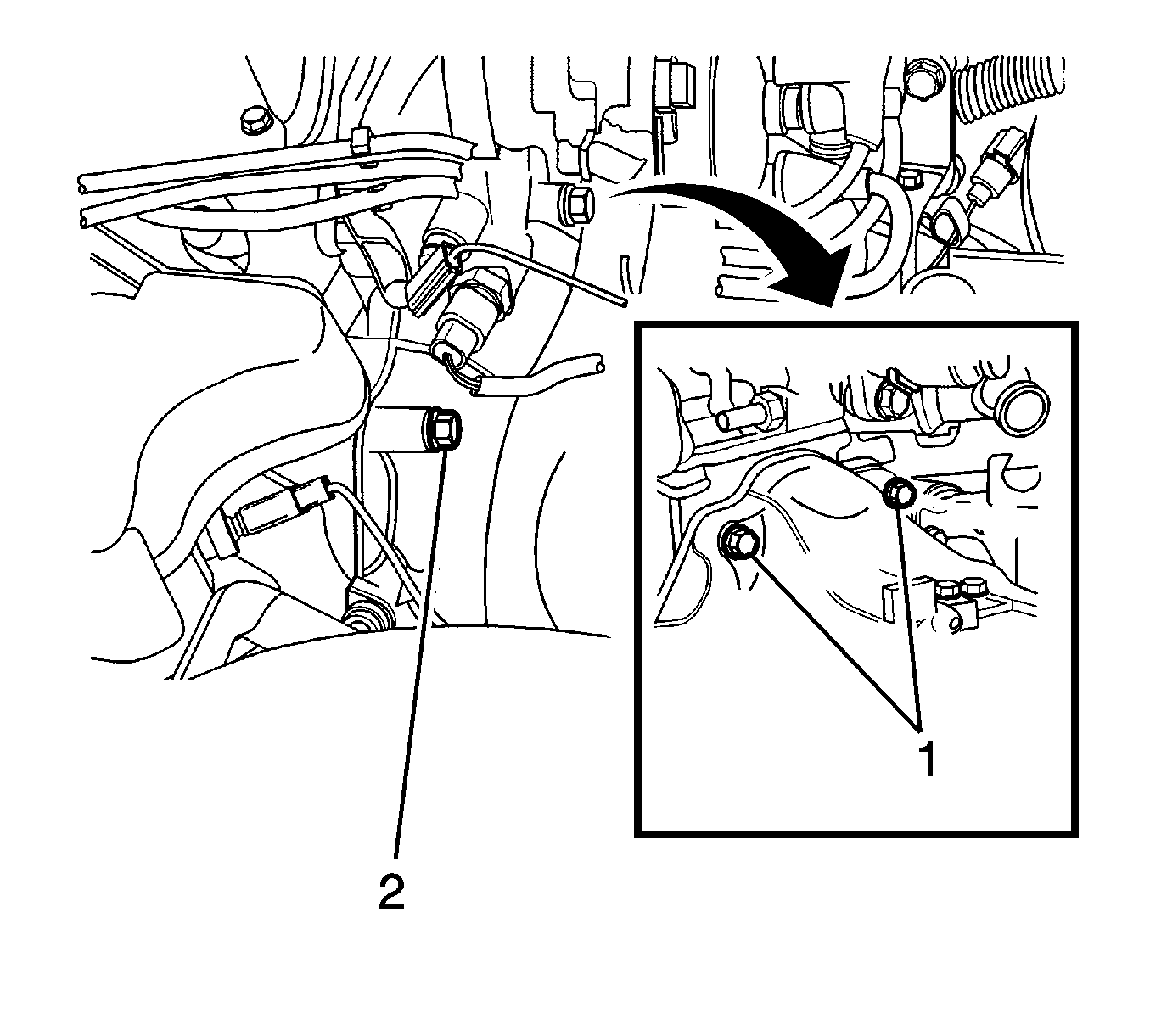 1
2