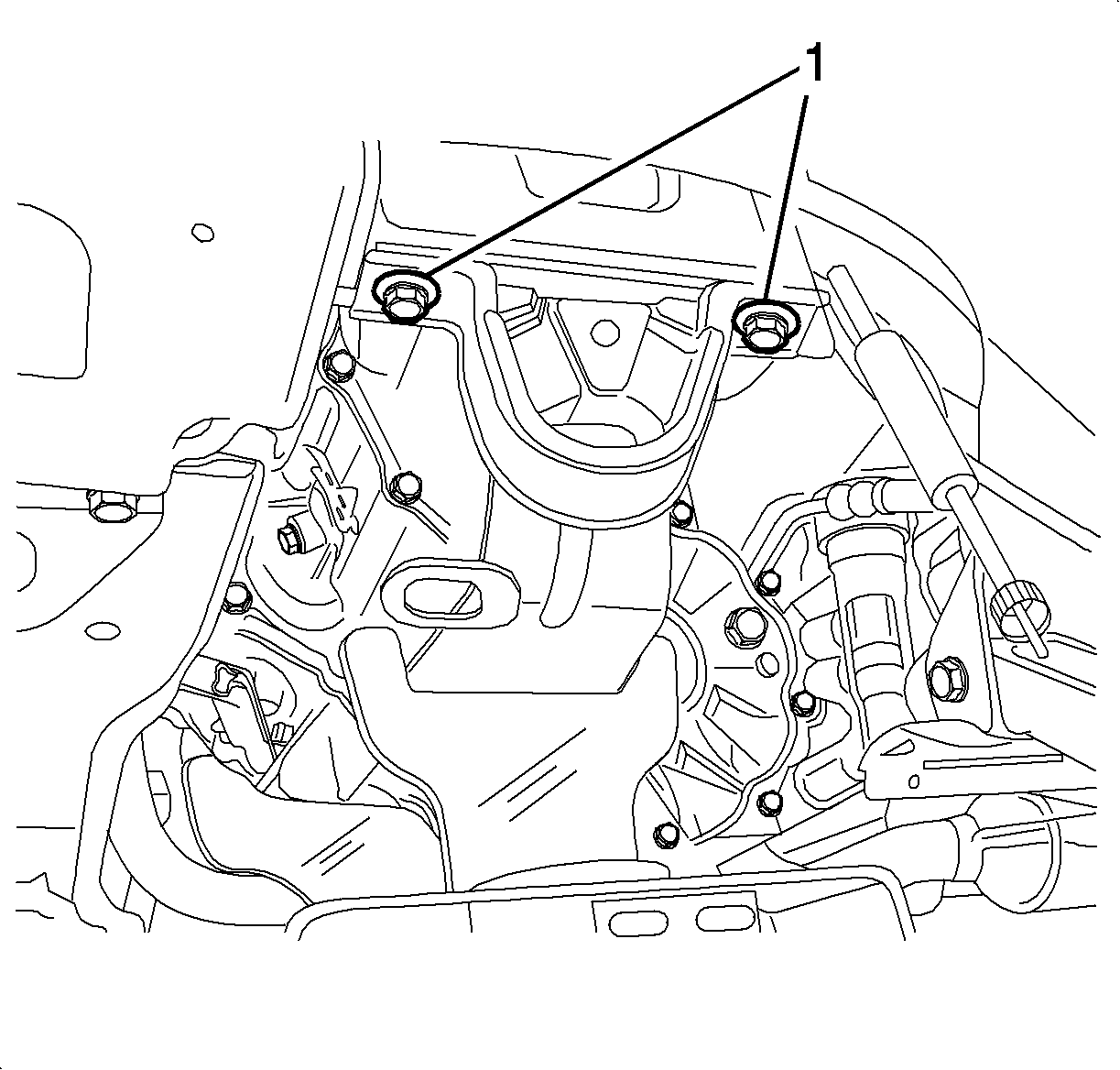 1