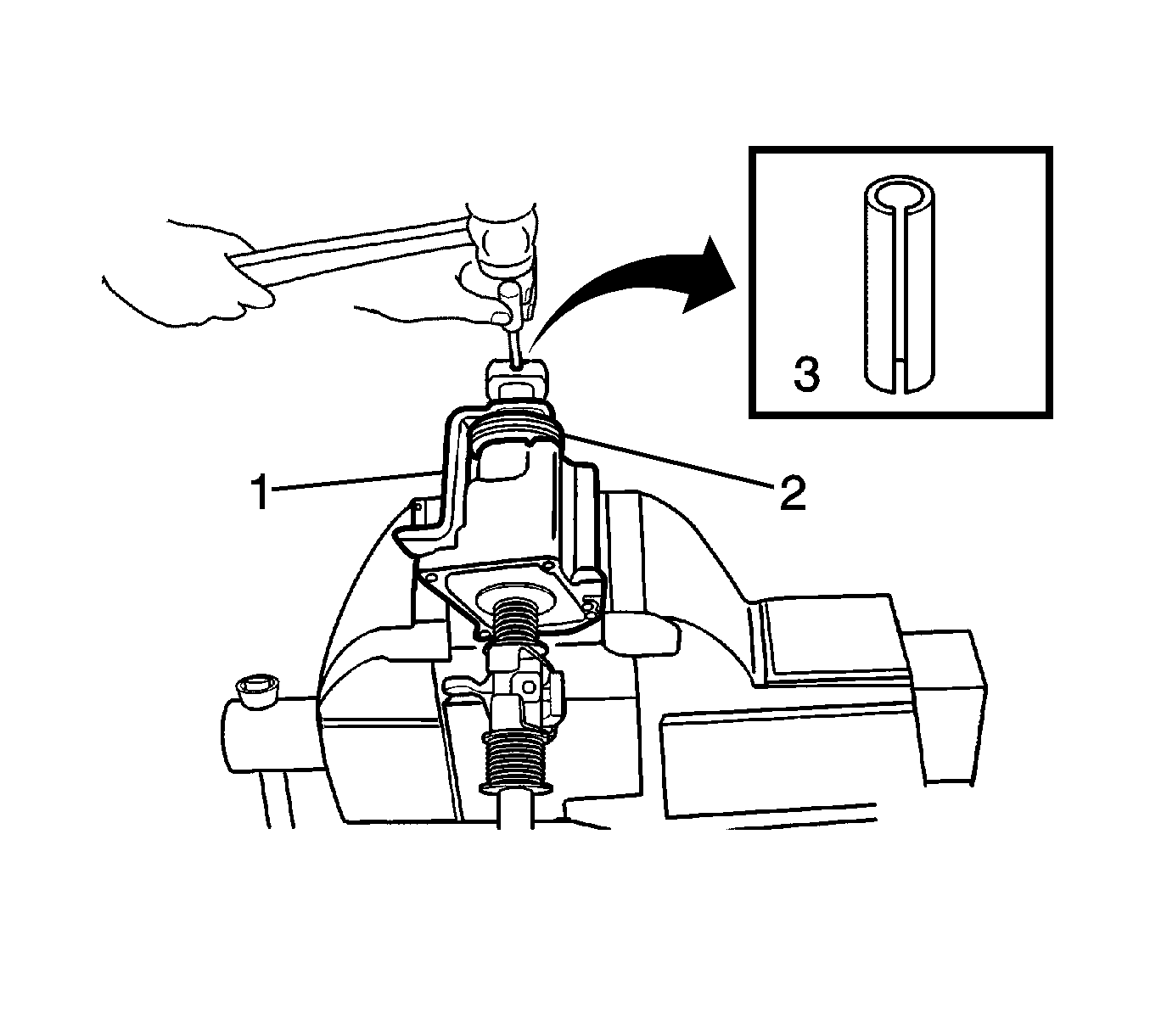 3
1
2