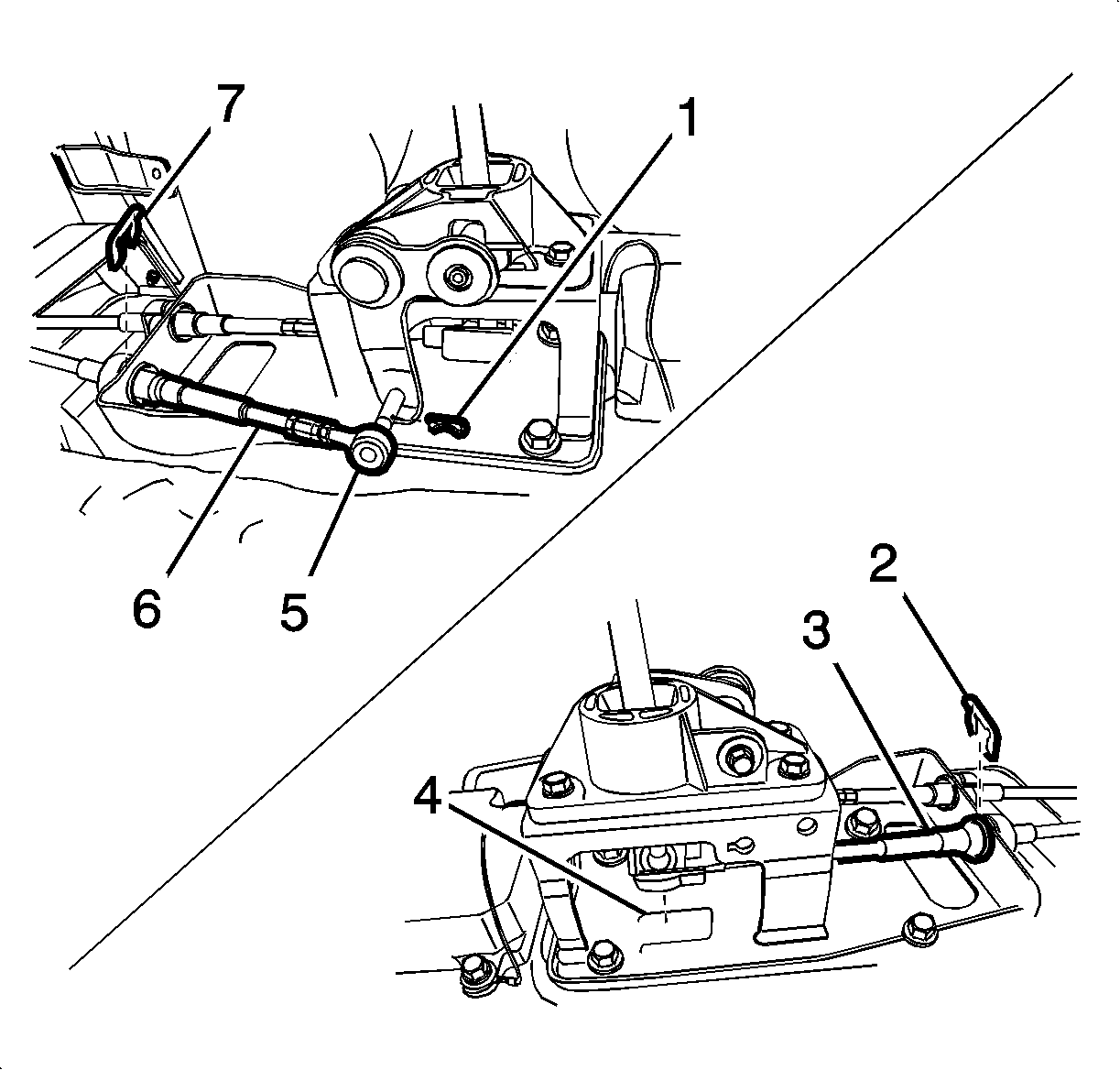 7
1
6
5
2
3
4