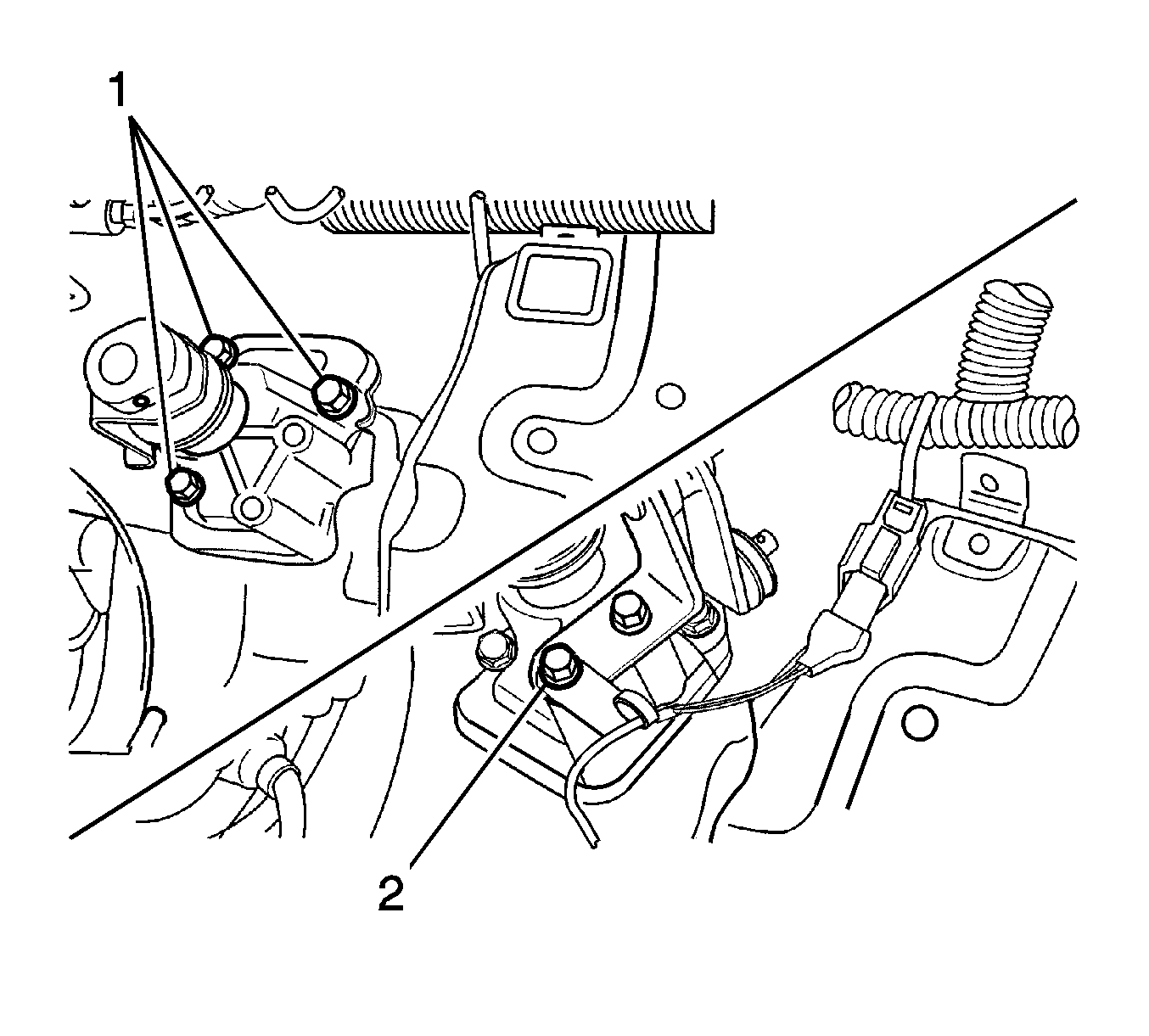 1
2