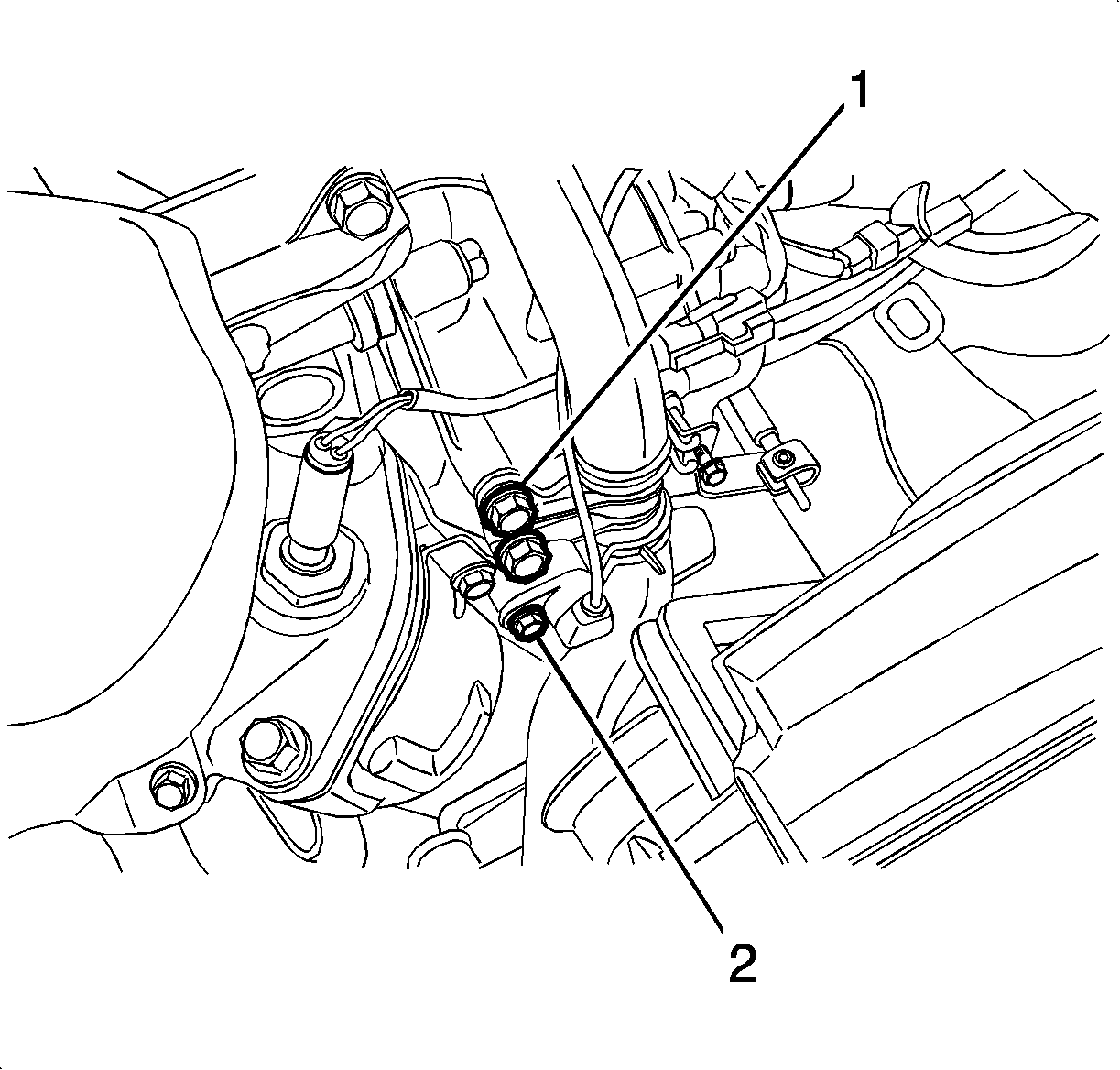 1
2