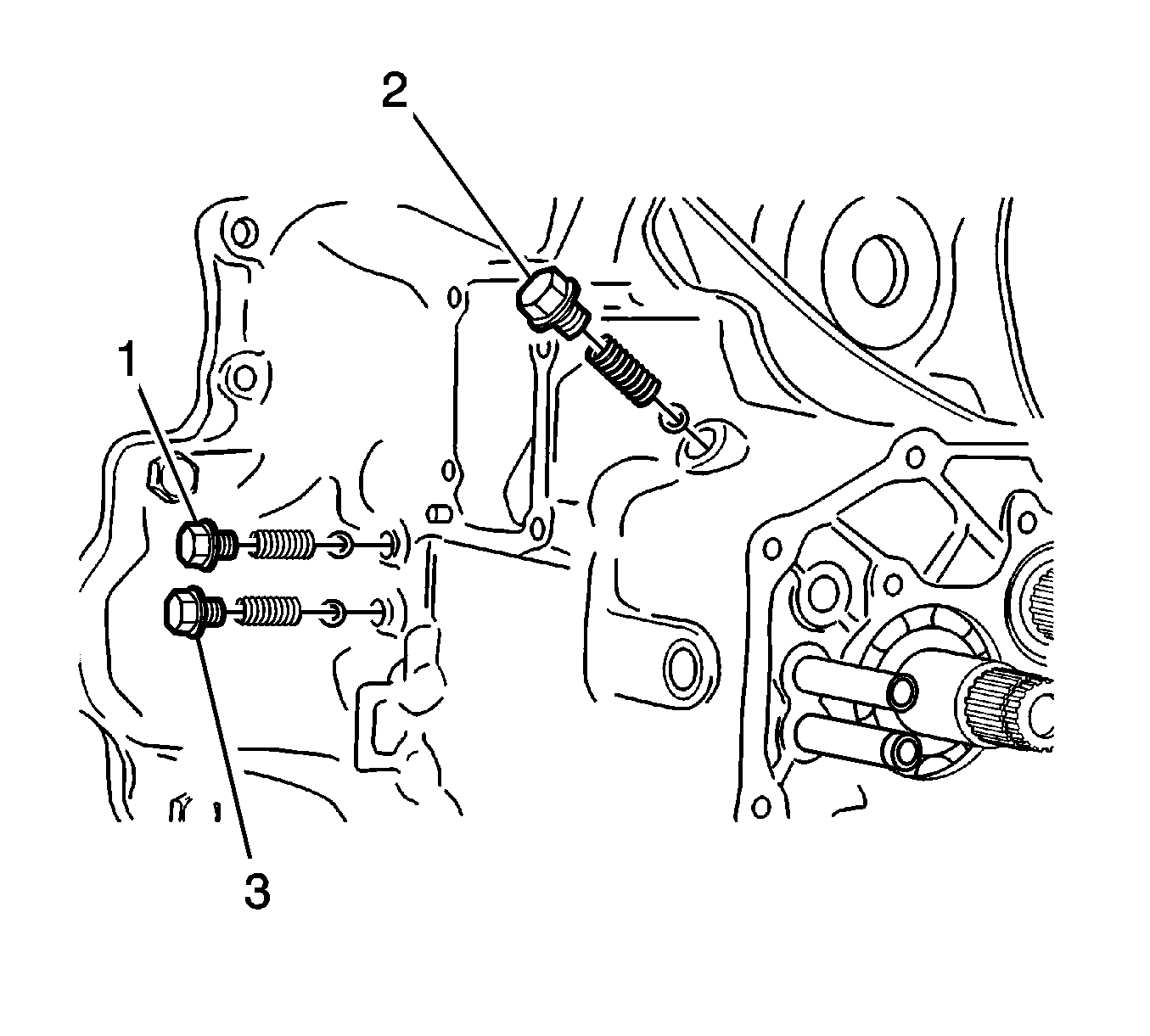 2
1
3