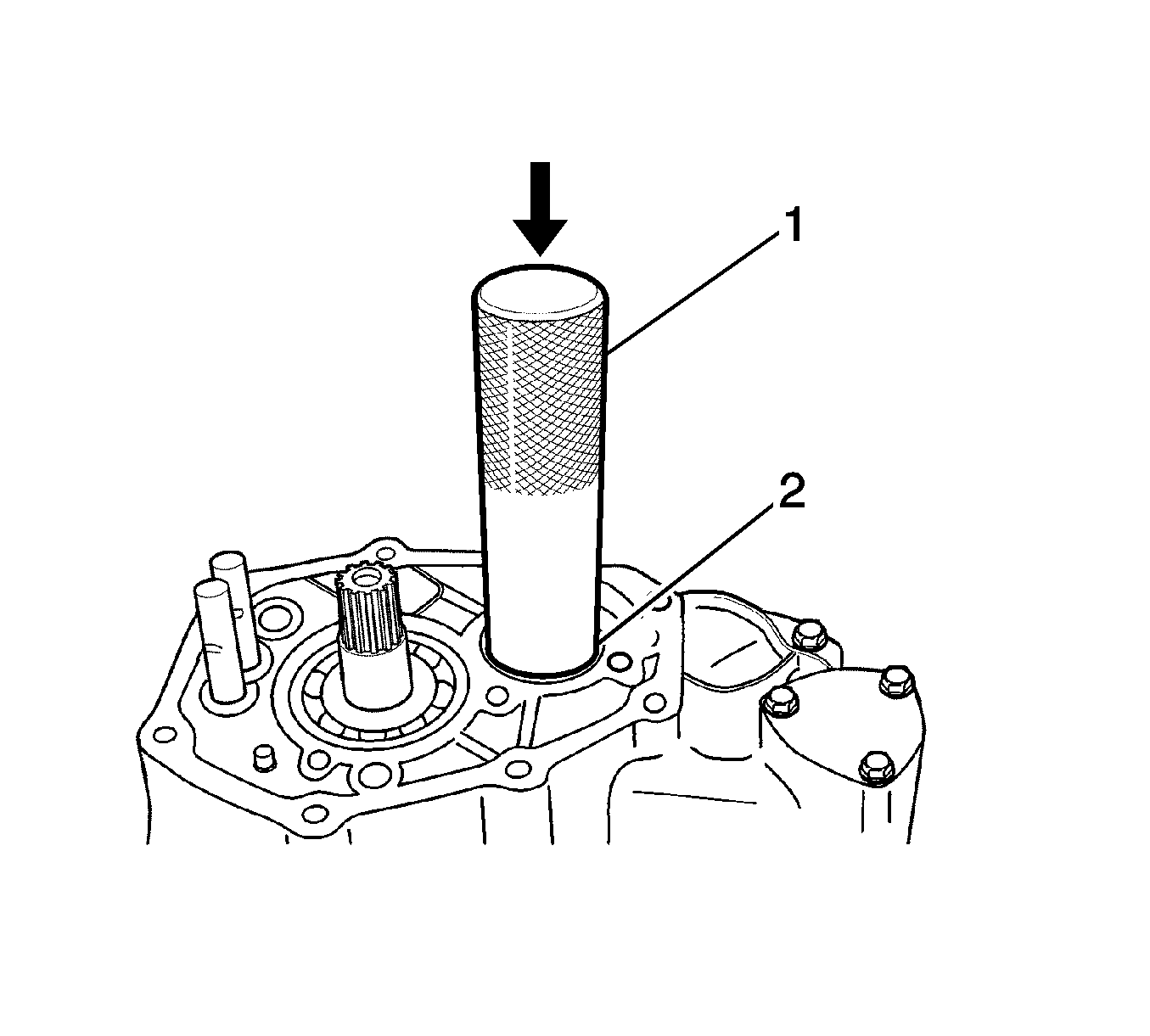 1
2