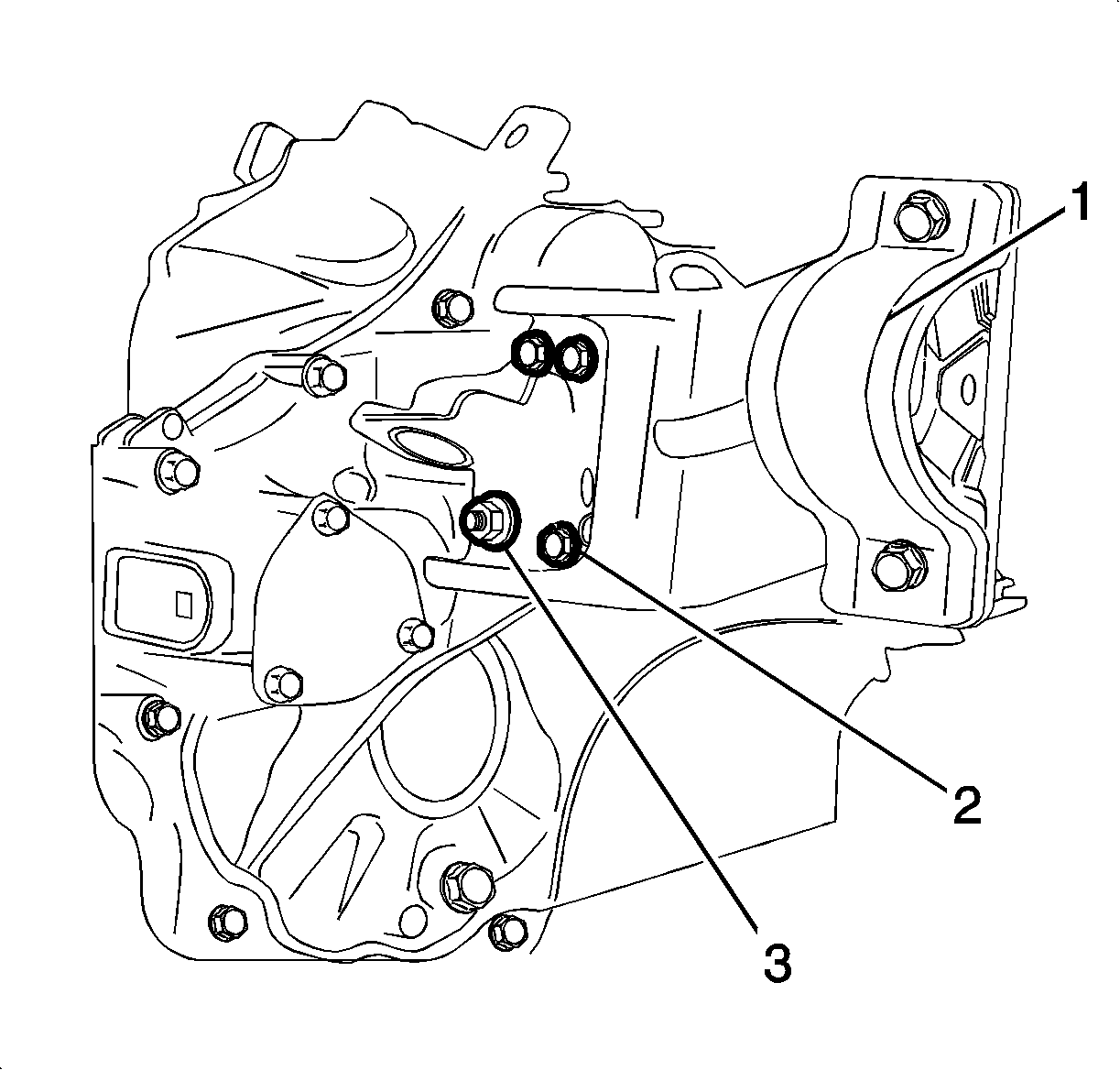 1
2
3