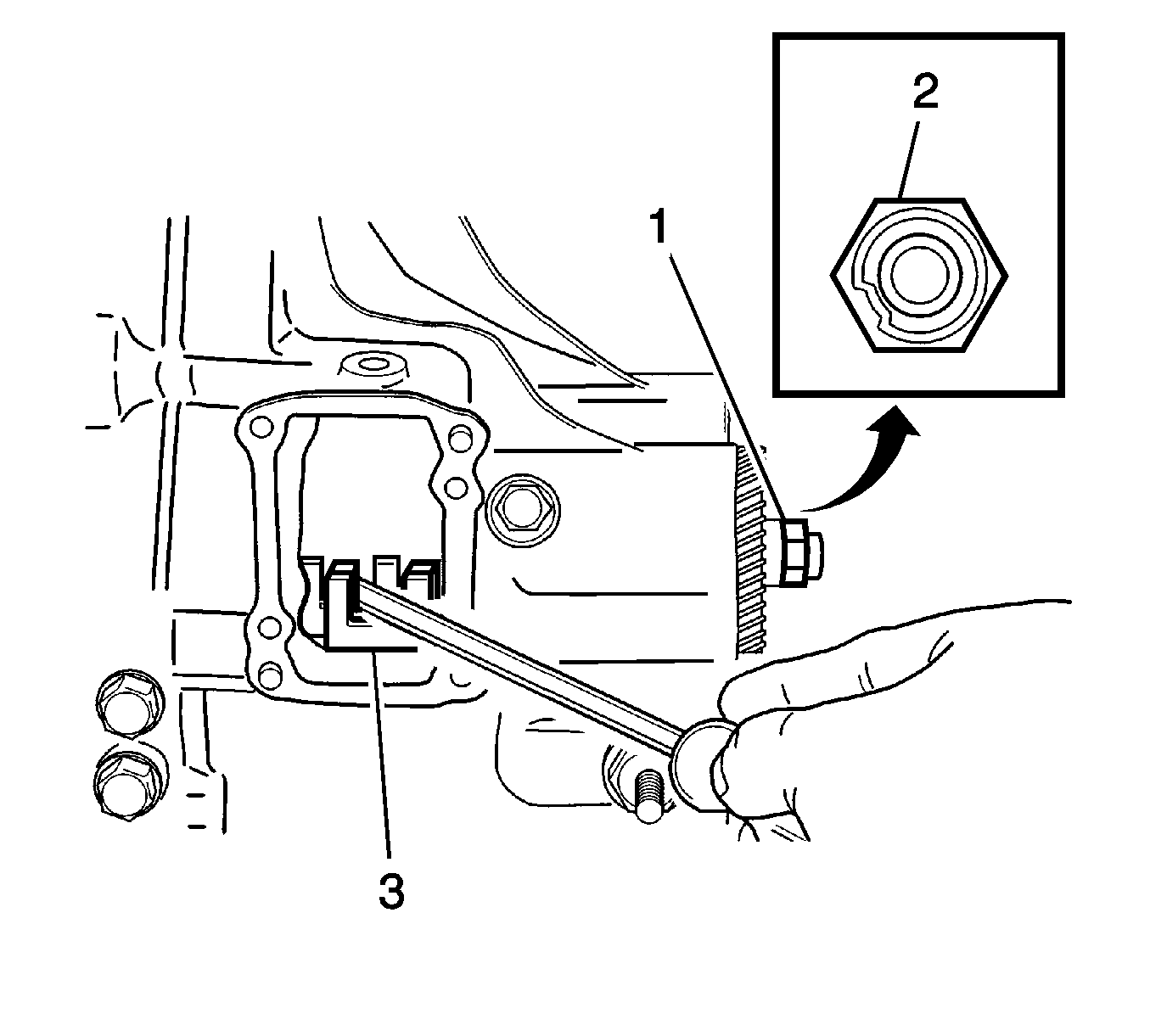 2
1
3