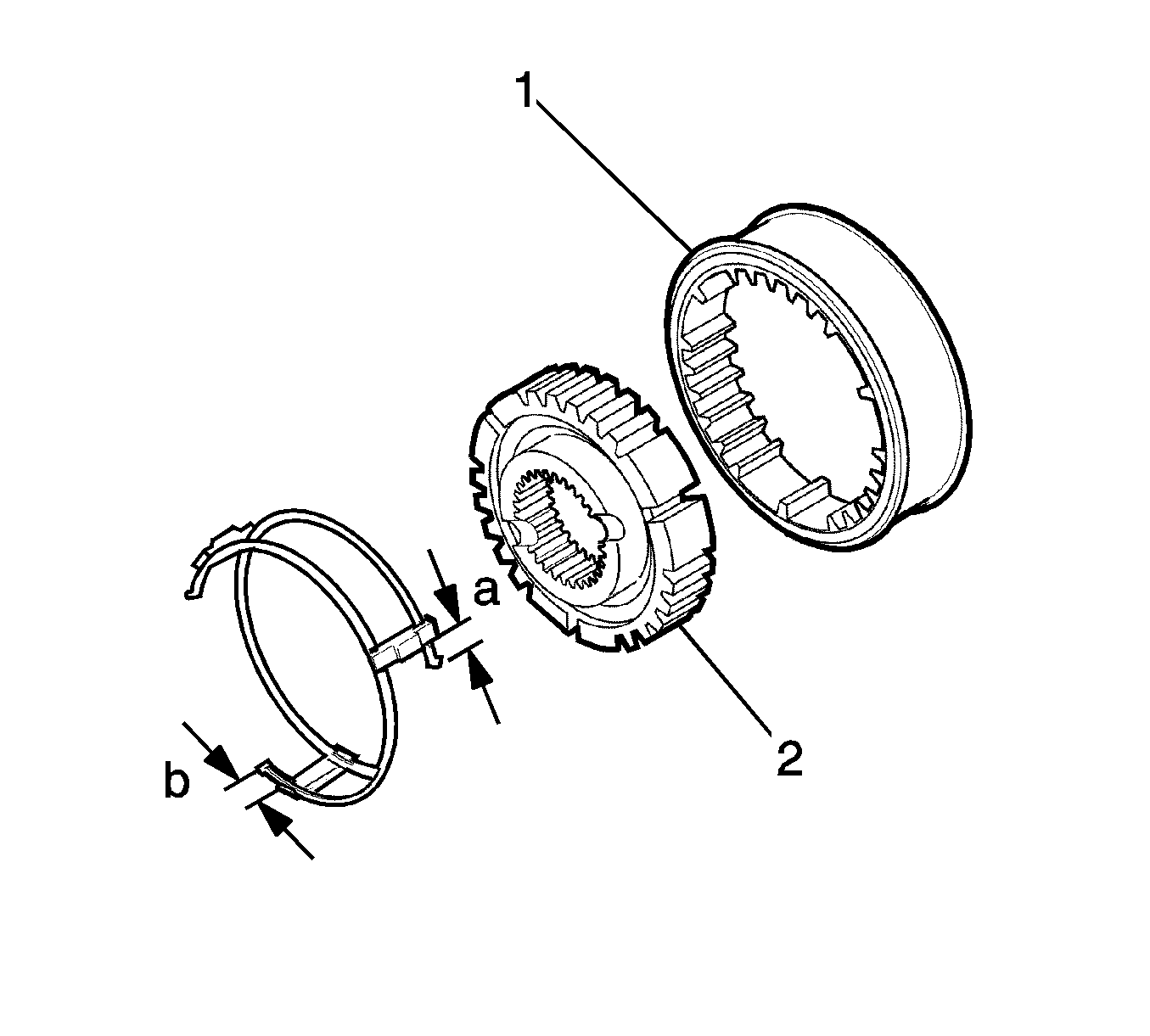 1
a
2
b