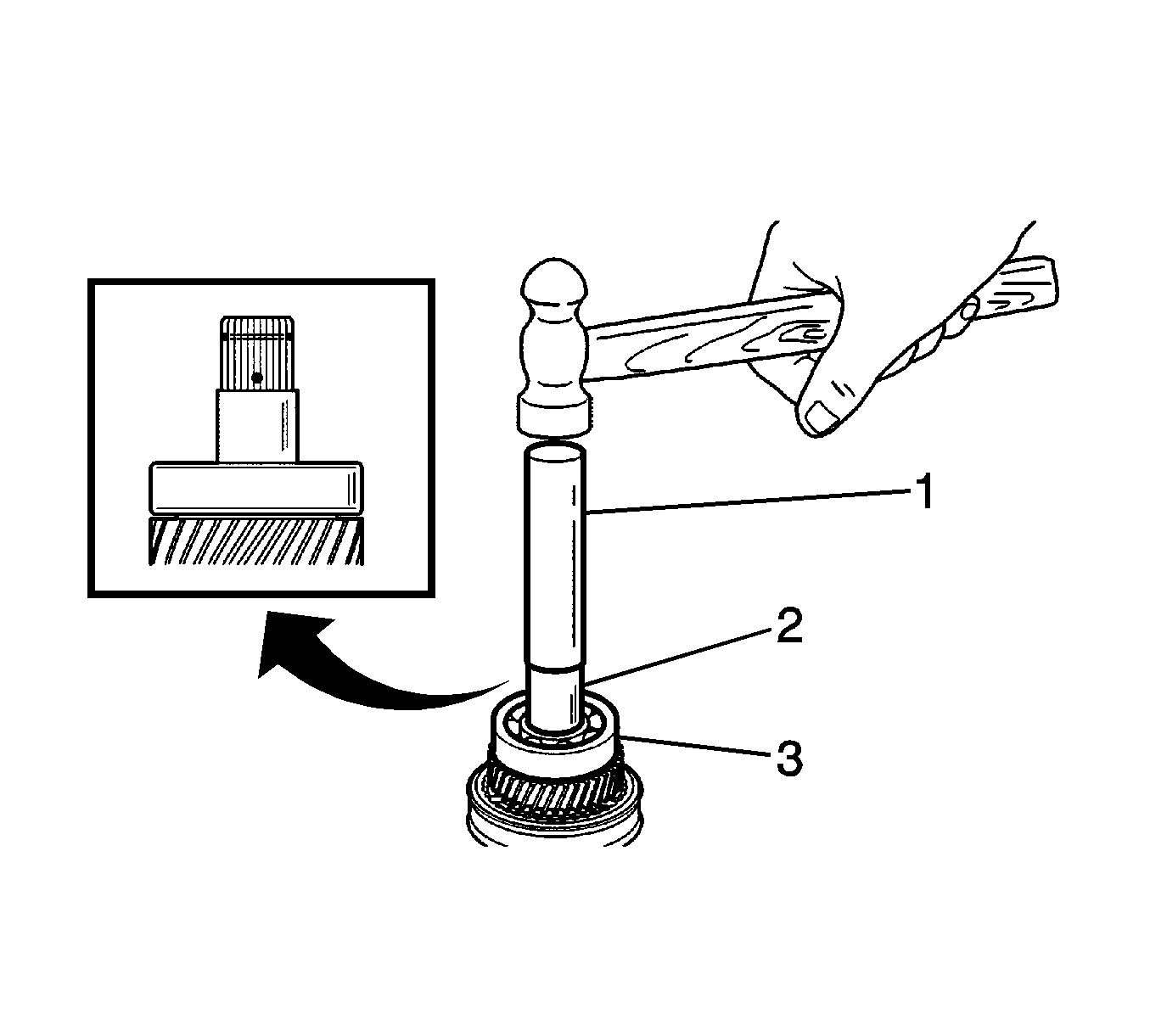 1
2
3