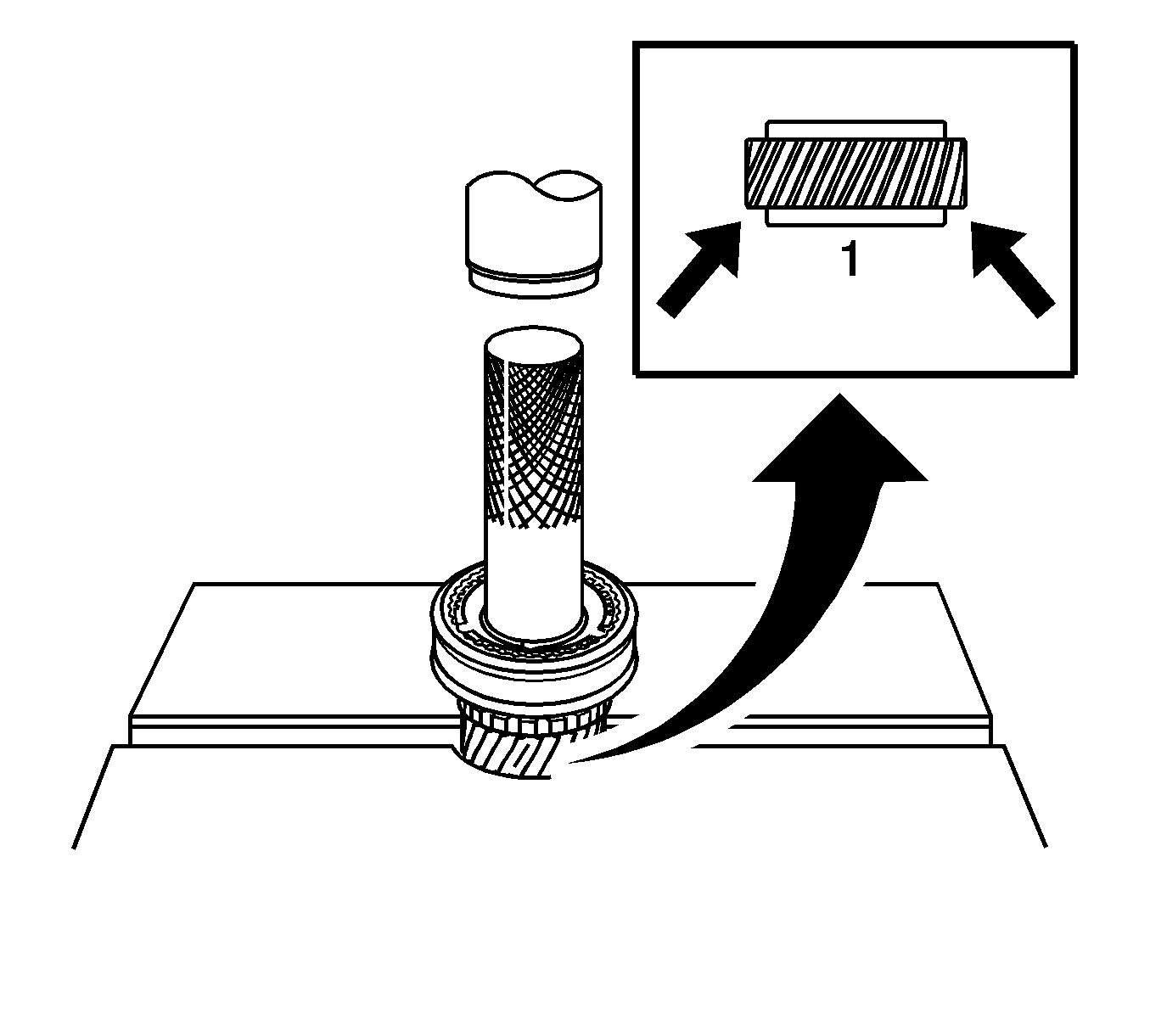 1