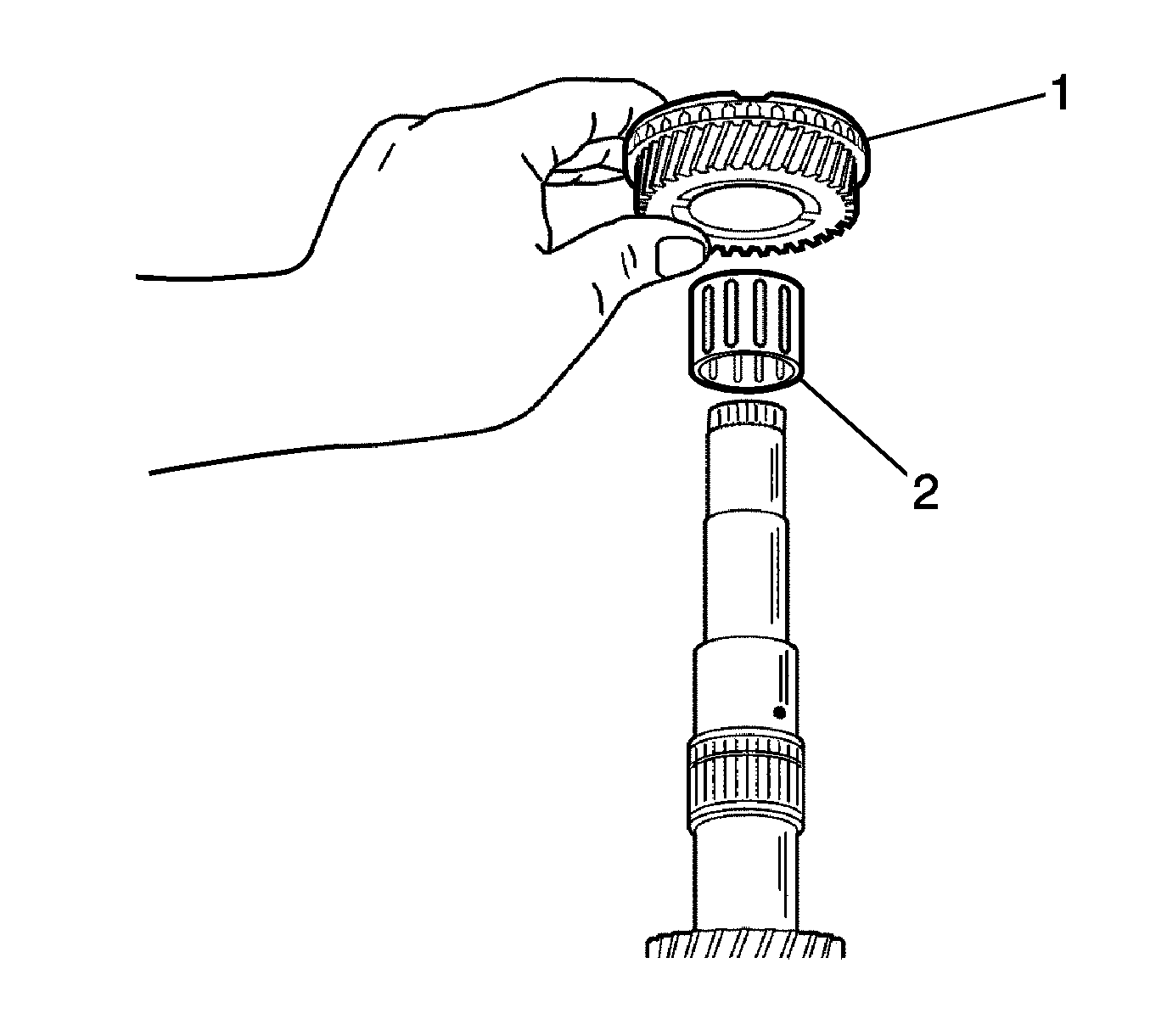 1

2