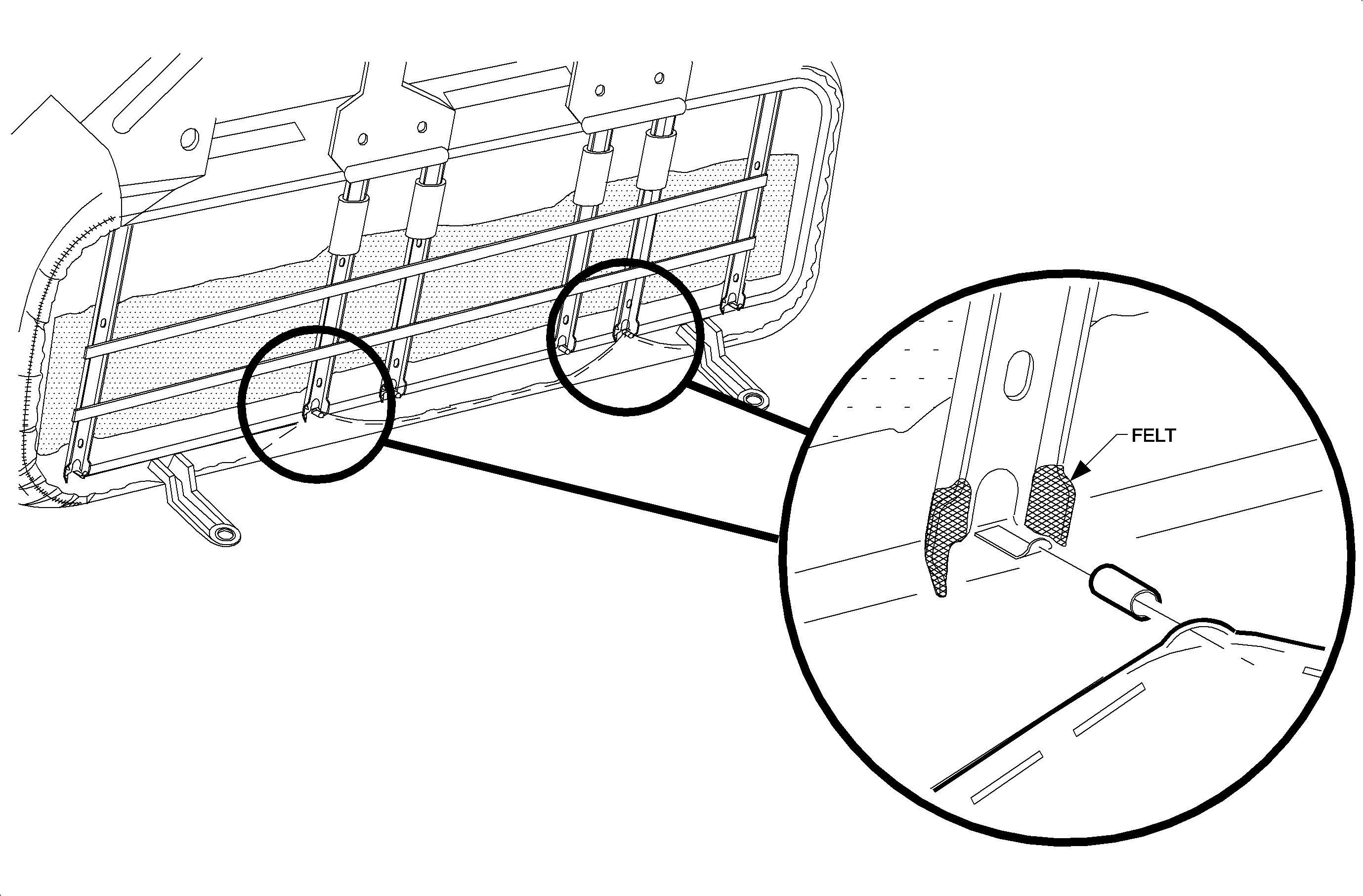 FELT