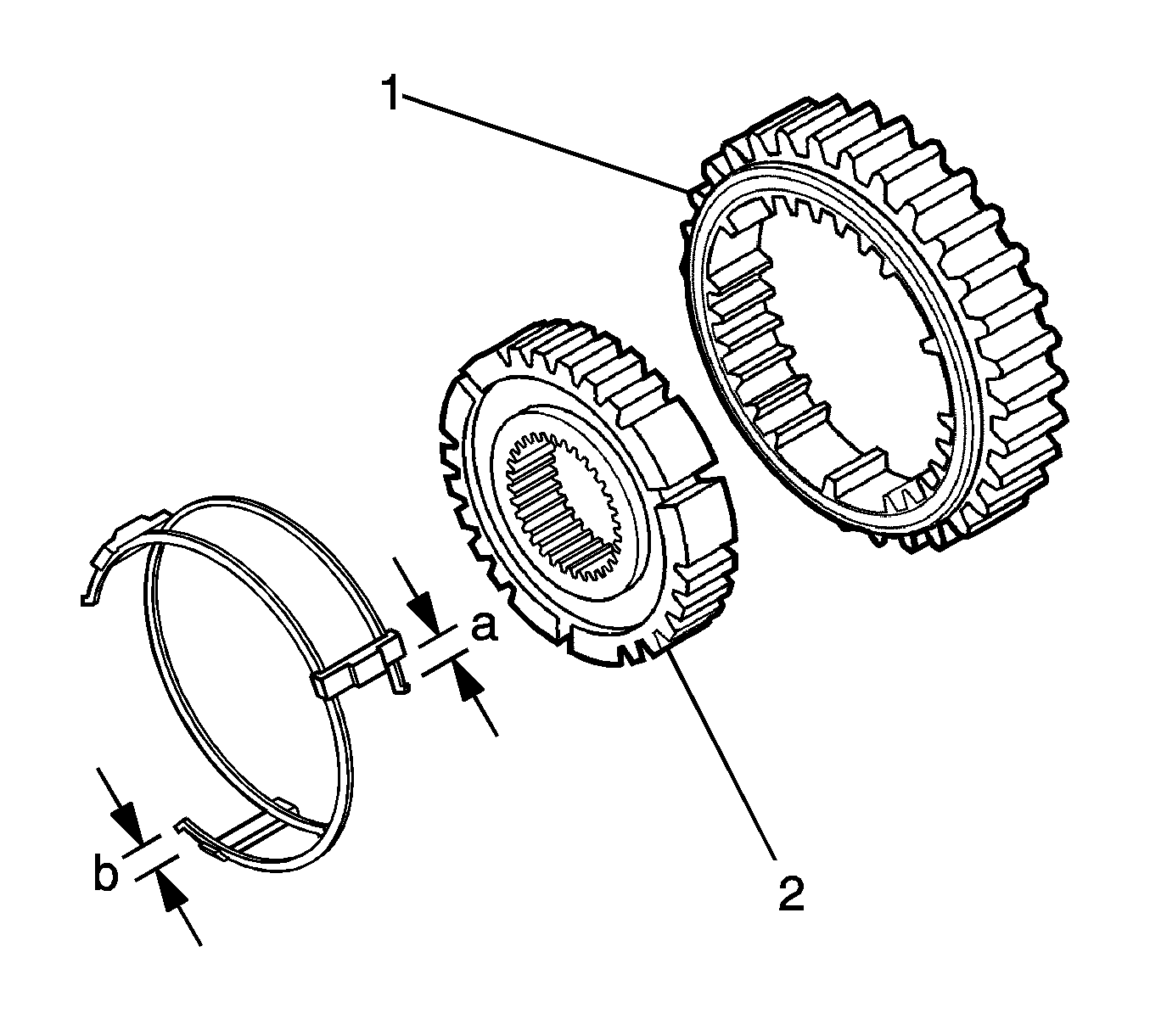 1
a
b
2