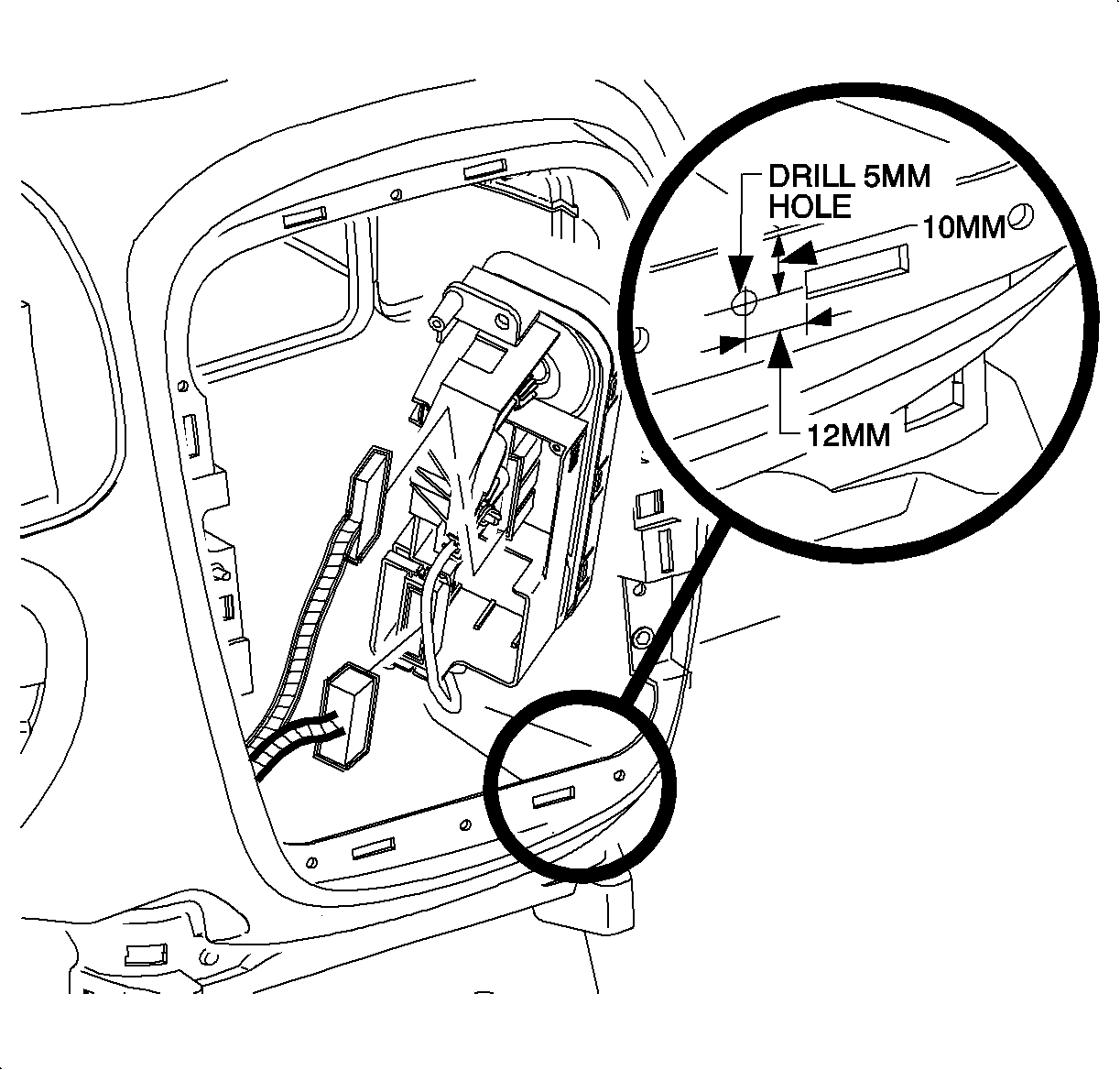 DRILL 5MM HOLE

10MM

12MM