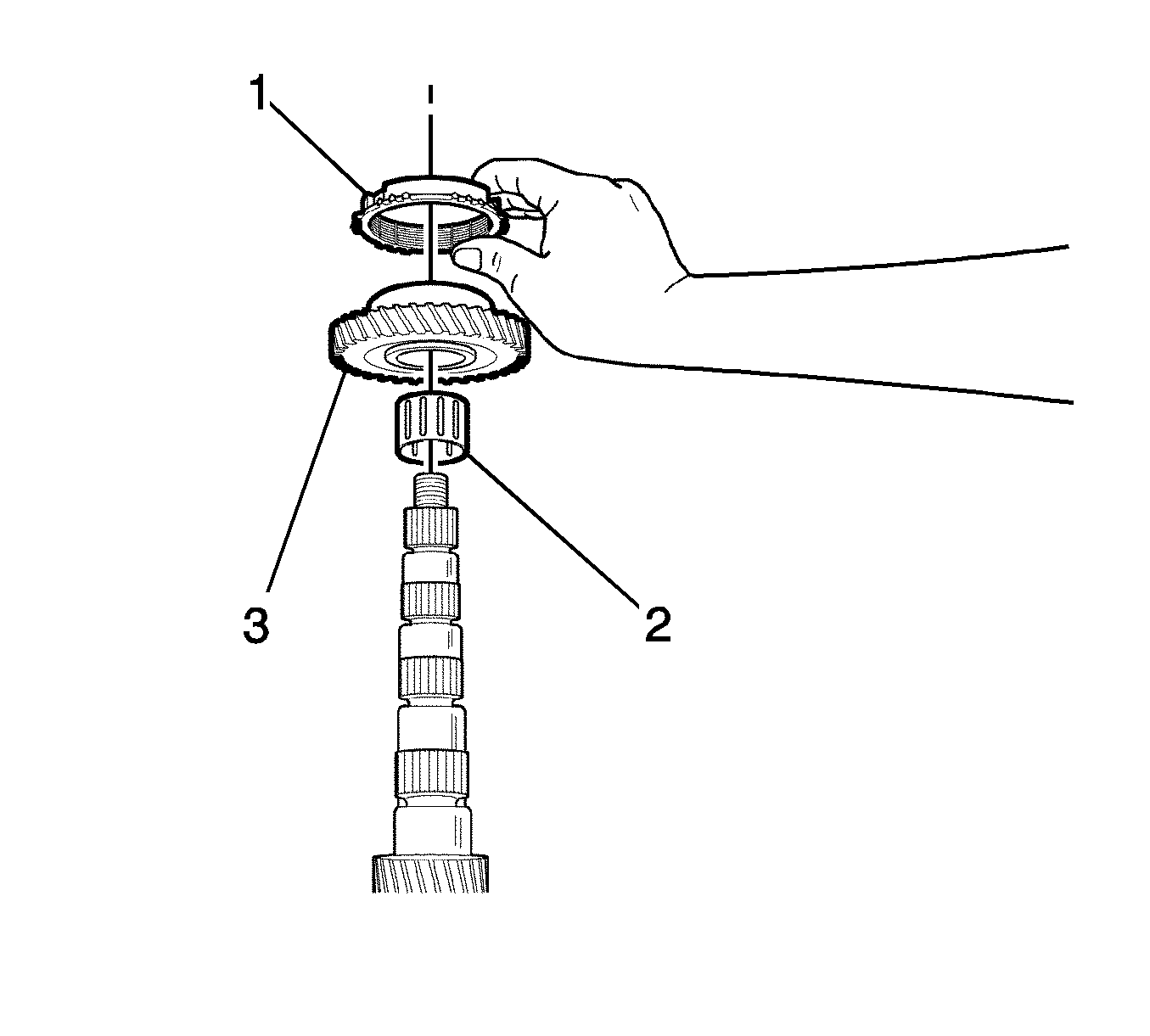 1
3
2