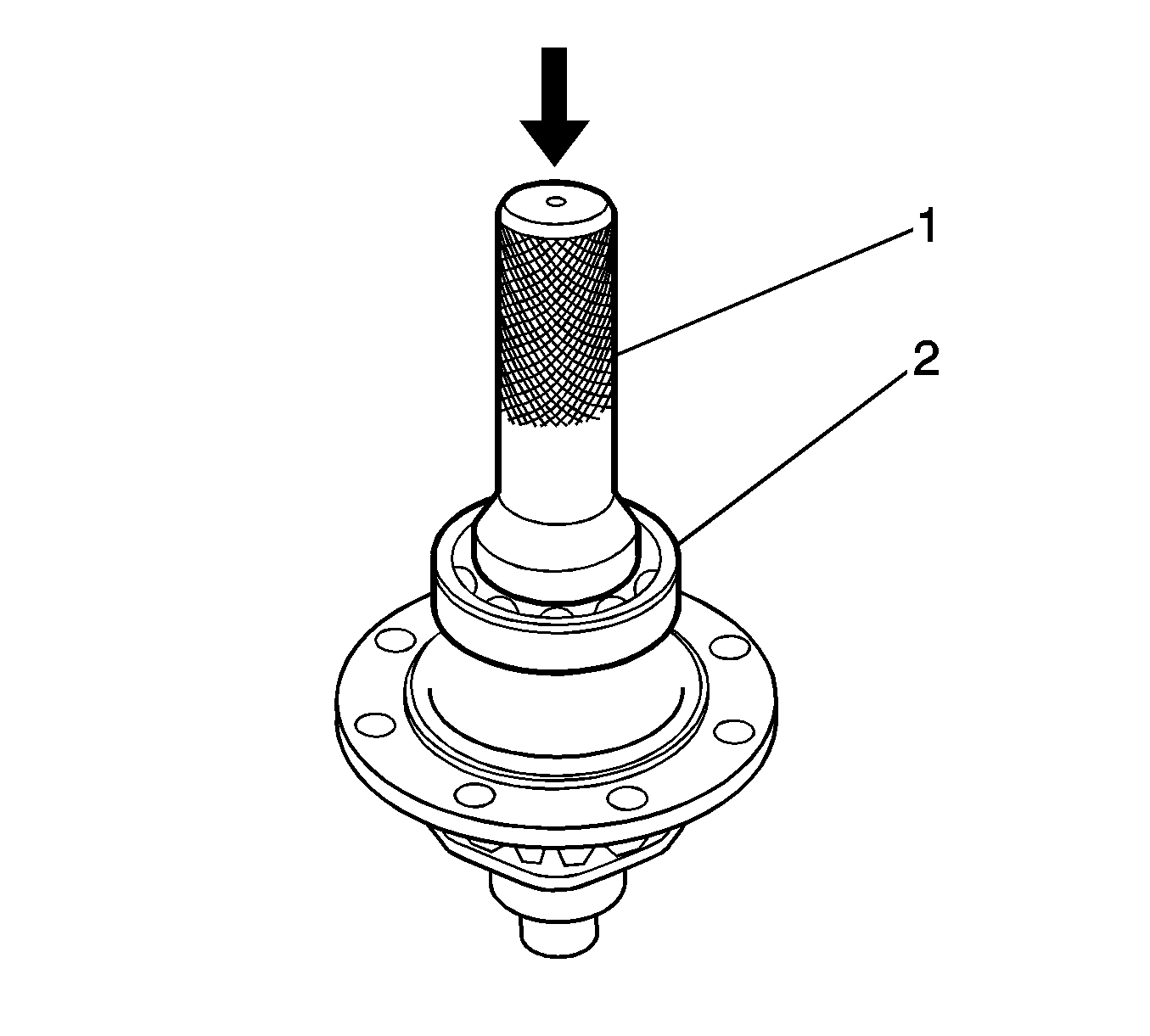 1
2