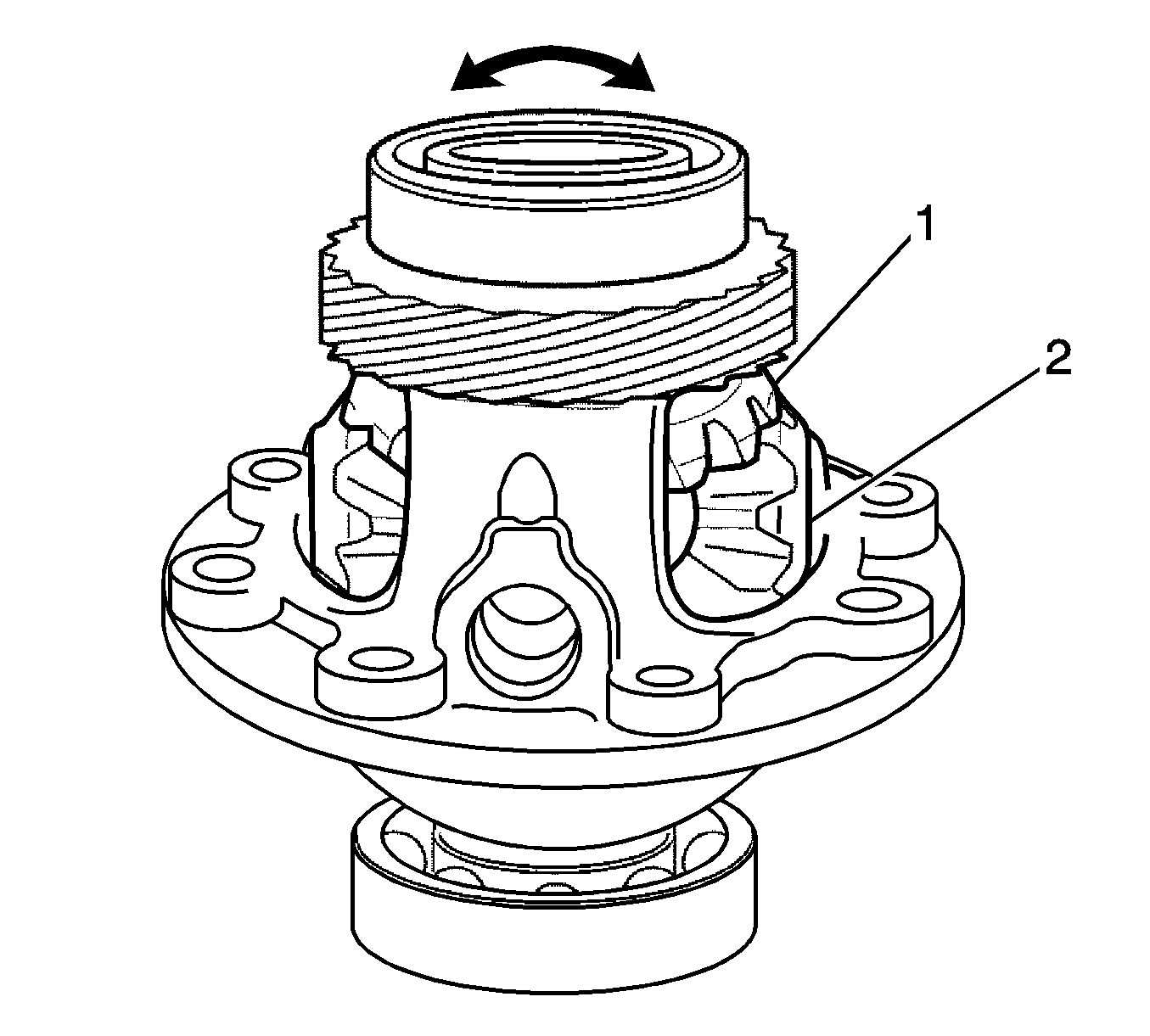 1
2