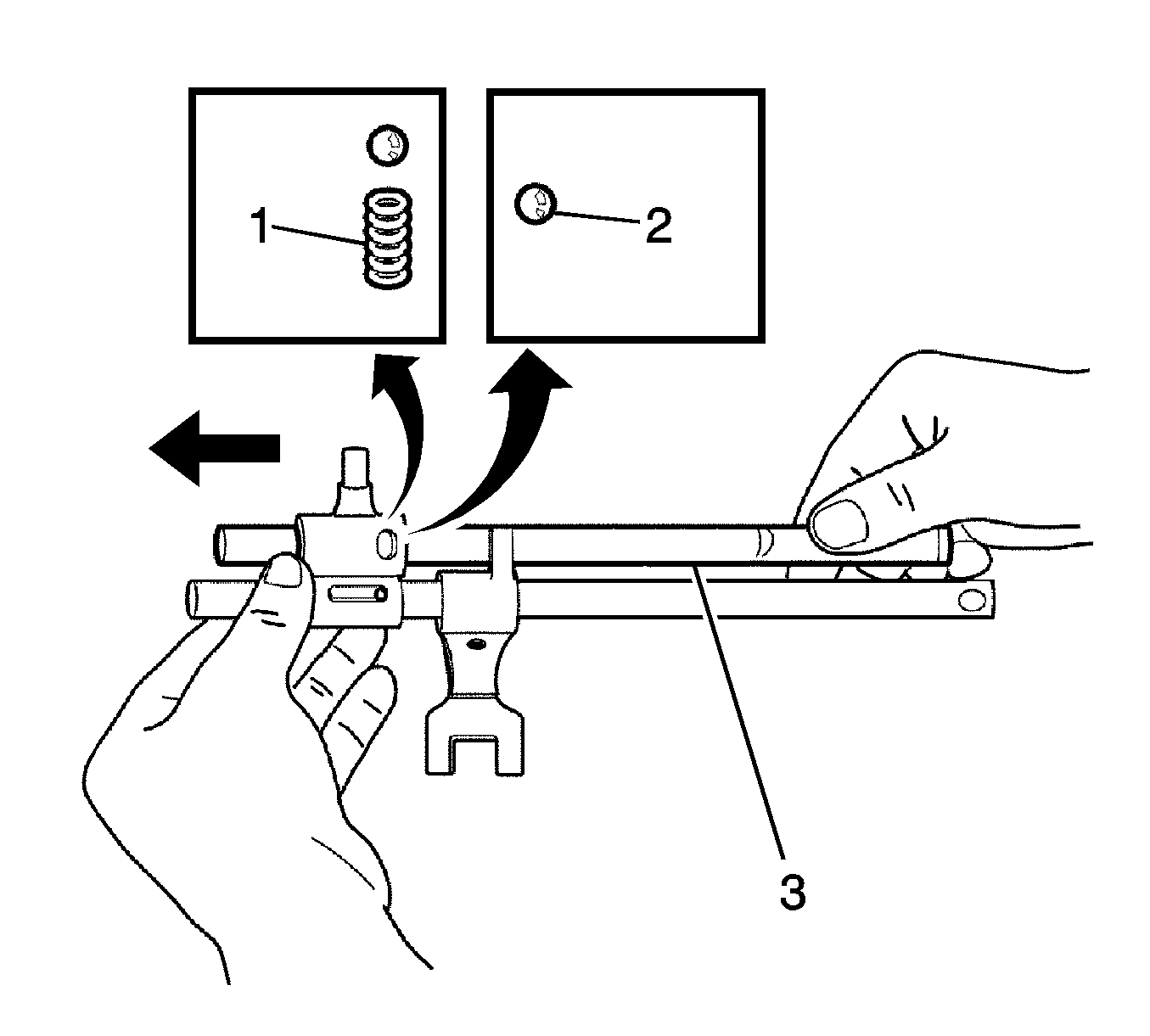 1
2
3